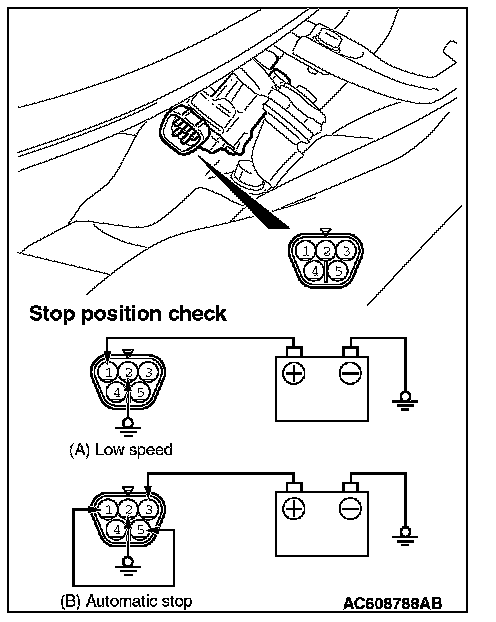 1 2 3
4 5

Stop position check

1 2 3
4 5

(A) Low speed

1 2 3
4 5

(B) Automatic stop

AC608788AB