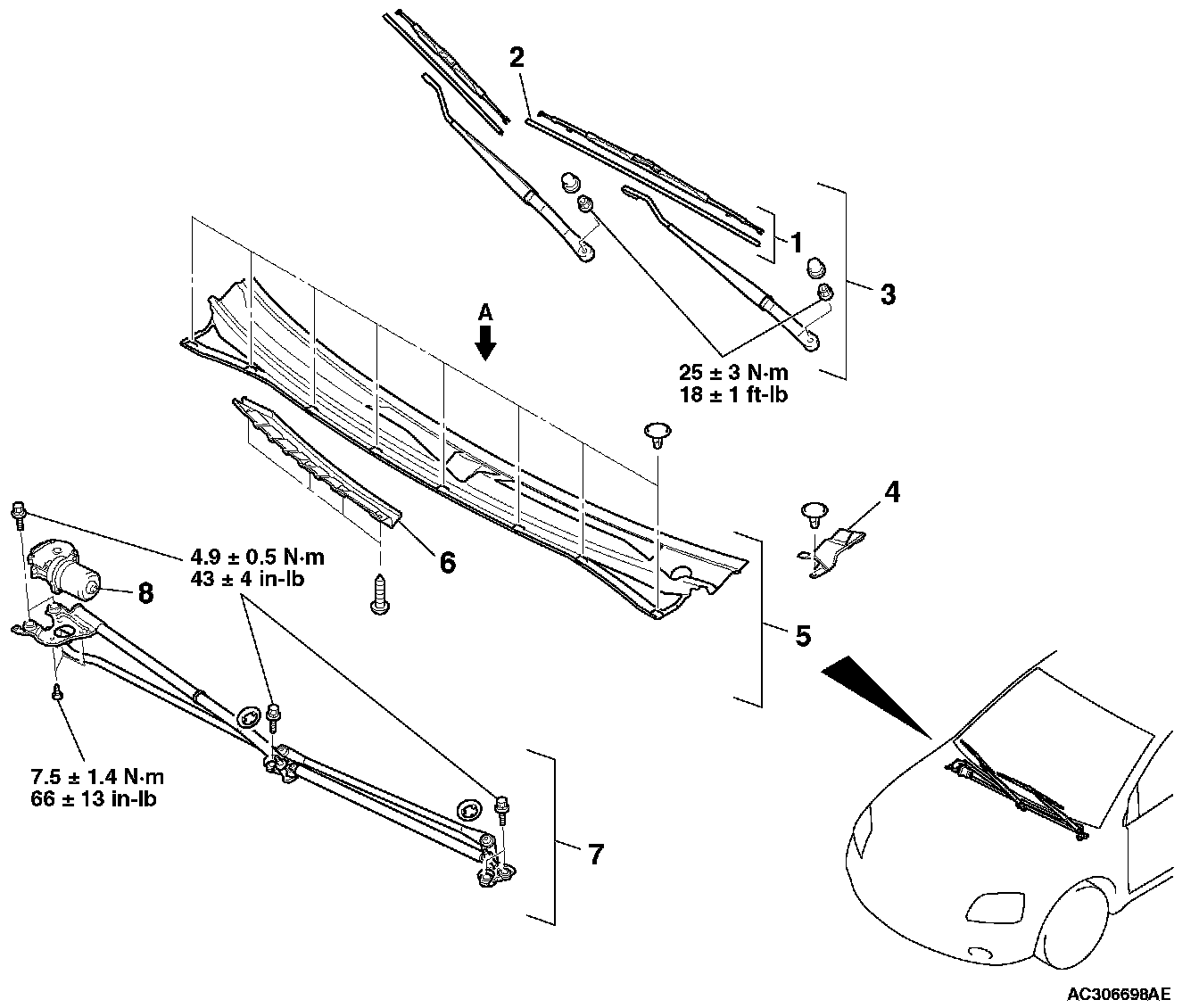 2

1

3

A

25 ± 3 N·m
18 ± 1 ft-lb

4

6

4.9 ± 0.5 N·m
43 ± 4 in-lb

8

5

7.5 ± 1.4 N·m
66 ± 13 in-lb

7

AC306698AE