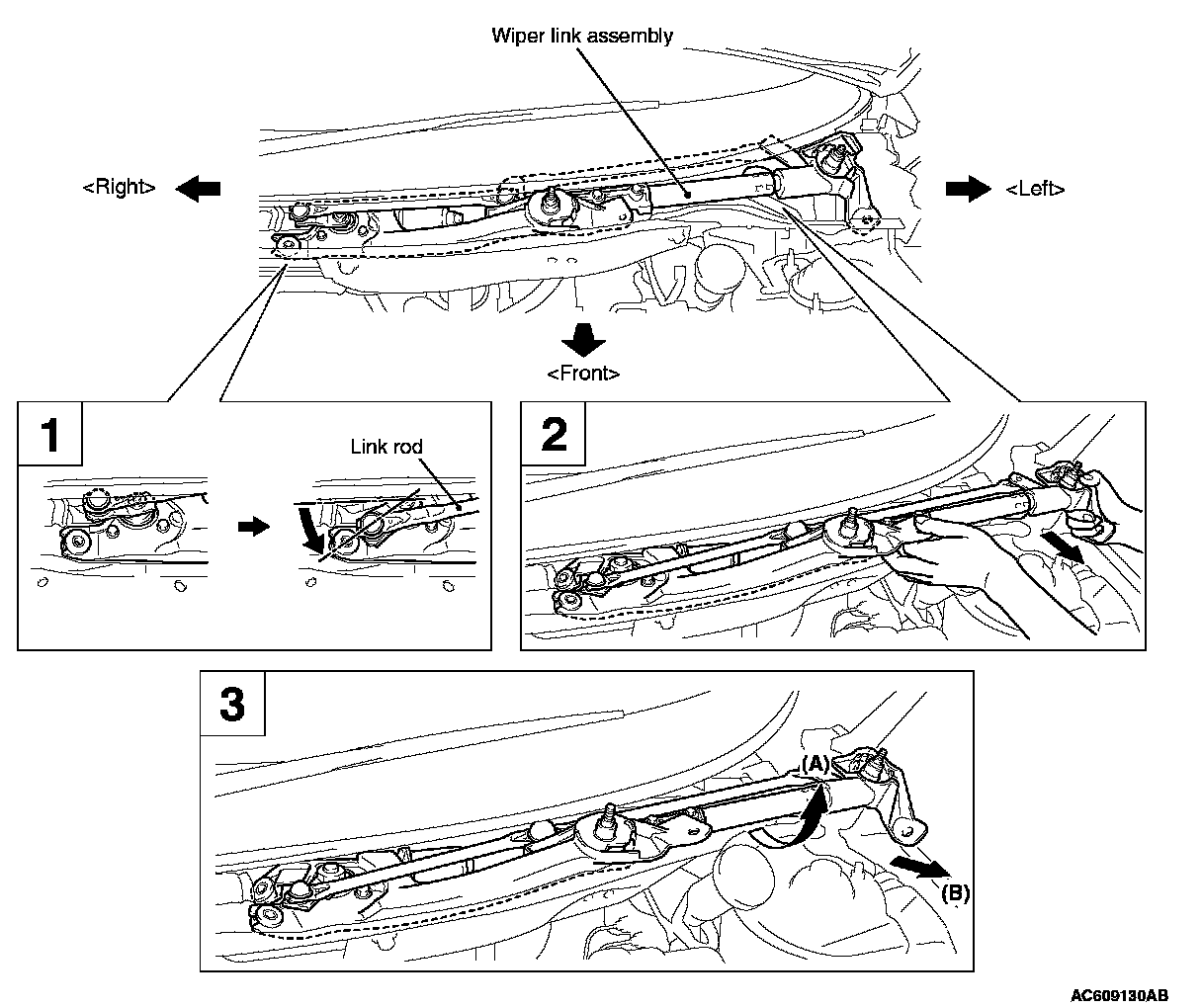 Wiper link assembly

<Right>

<Left>

<Front>

1

Link rod

2

3

(A)

(B)

AC609130AB