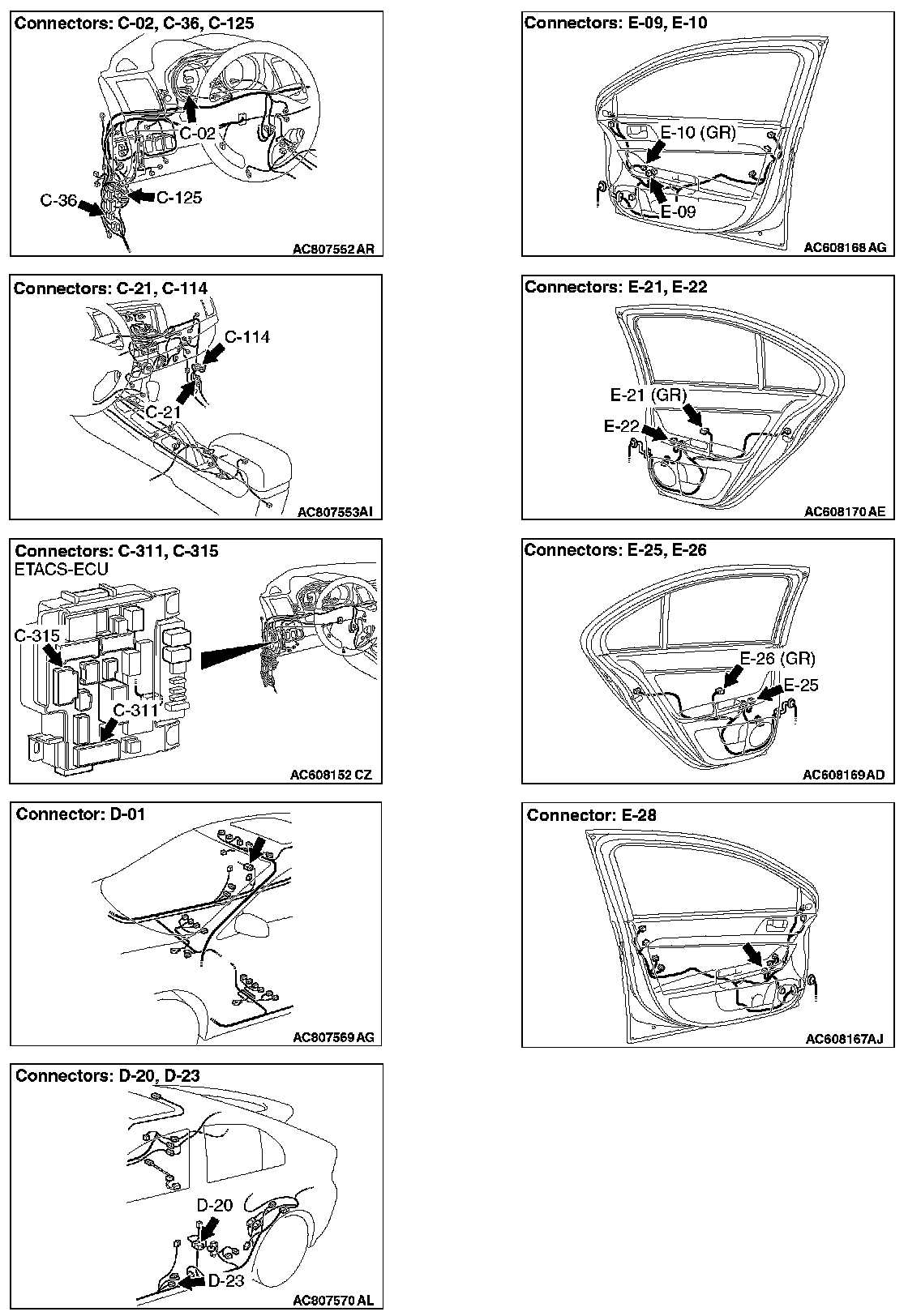 Connectors: C-02, C-36, C-125

C-02

C-36

C-125

AC807552 AR

Connectors: C-21, C-114

C-114

C-21

AC807553AI

Connectors: C-311, C-315

ETACS-ECU

C-315

C-311

AC608152 CZ

Connector: D-01

AC807569 AG

Connectors: D-20, D-23

D-20

D-23

AC807570 AL

Connectors: E-09, E-10

E-10 (GR)

E-09

AC608168 AG

Connectors: E-21, E-22

E-21 (GR)

E-22

AC608170 AE

Connectors: E-25, E-26

E-26 (GR)

E-25

AC608169AD

Connector: E-28

AC608167AJ