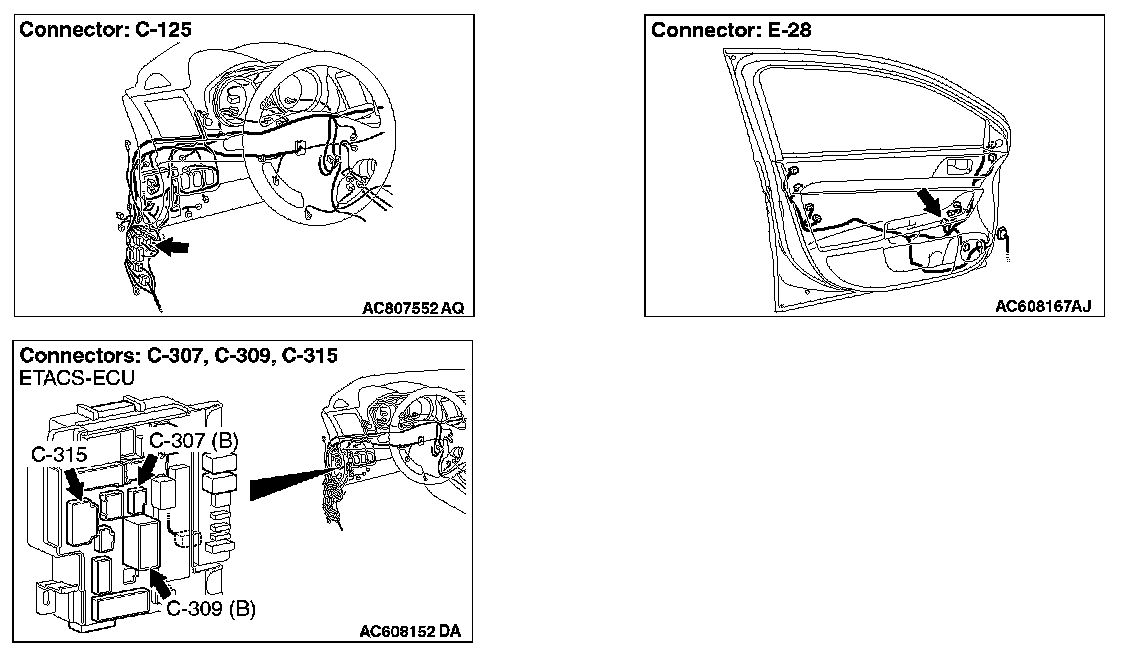 Connector: C-125

AC807552 AQ

Connector: E-28

AC608167AJ

Connectors: C-307, C-309, C-315
ETACS-ECU

C-315

C-307 (B)

C-309 (B)

AC608152 DA