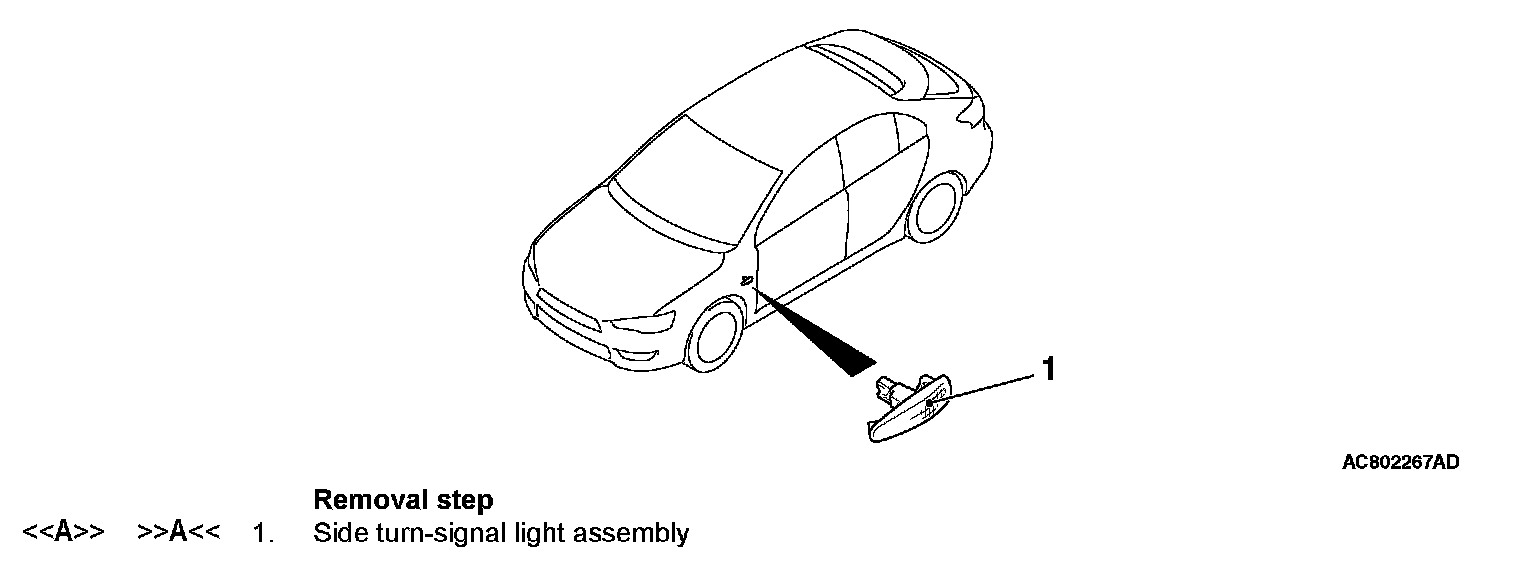 1

AC802267AD

Removal step

<<A>> >>A<< 1. Side turn-signal light assembly