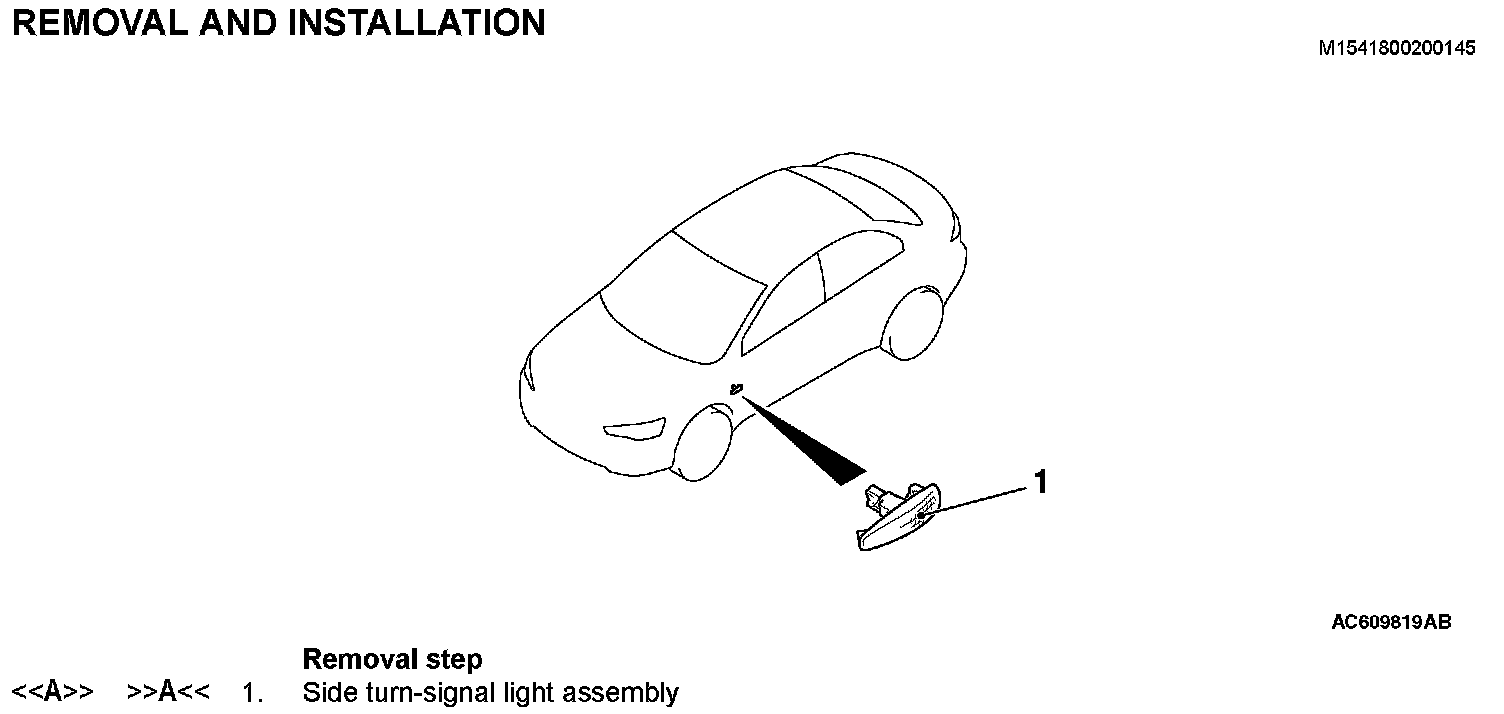 REMOVAL AND INSTALLATION

M1541800200145

1

AC609819AB

Removal step

<<A>> >>A<< 1. Side turn-signal light assembly