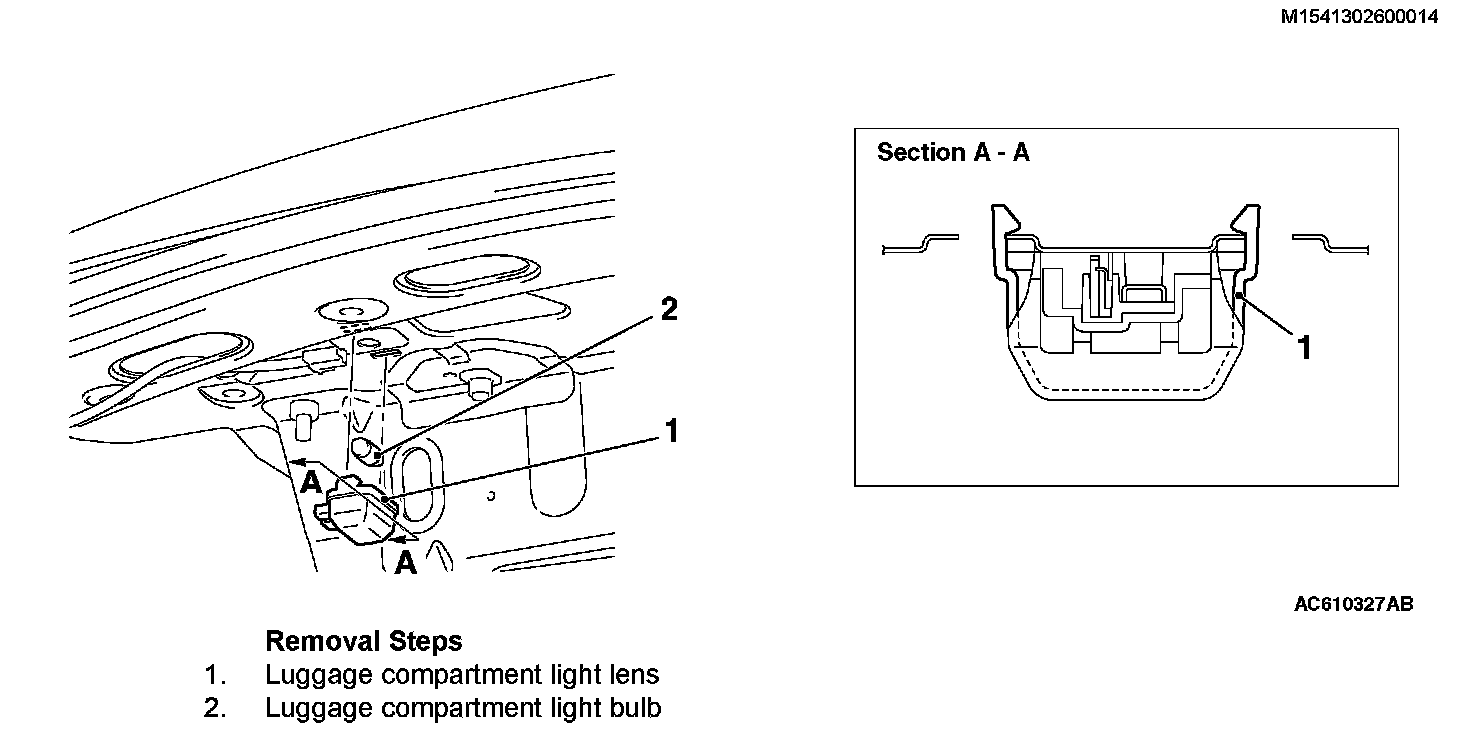 M1541302600014

2

1

A

A

Section A - A

1

AC610327AB

Removal Steps
1. Luggage compartment light lens
2. Luggage compartment light bulb