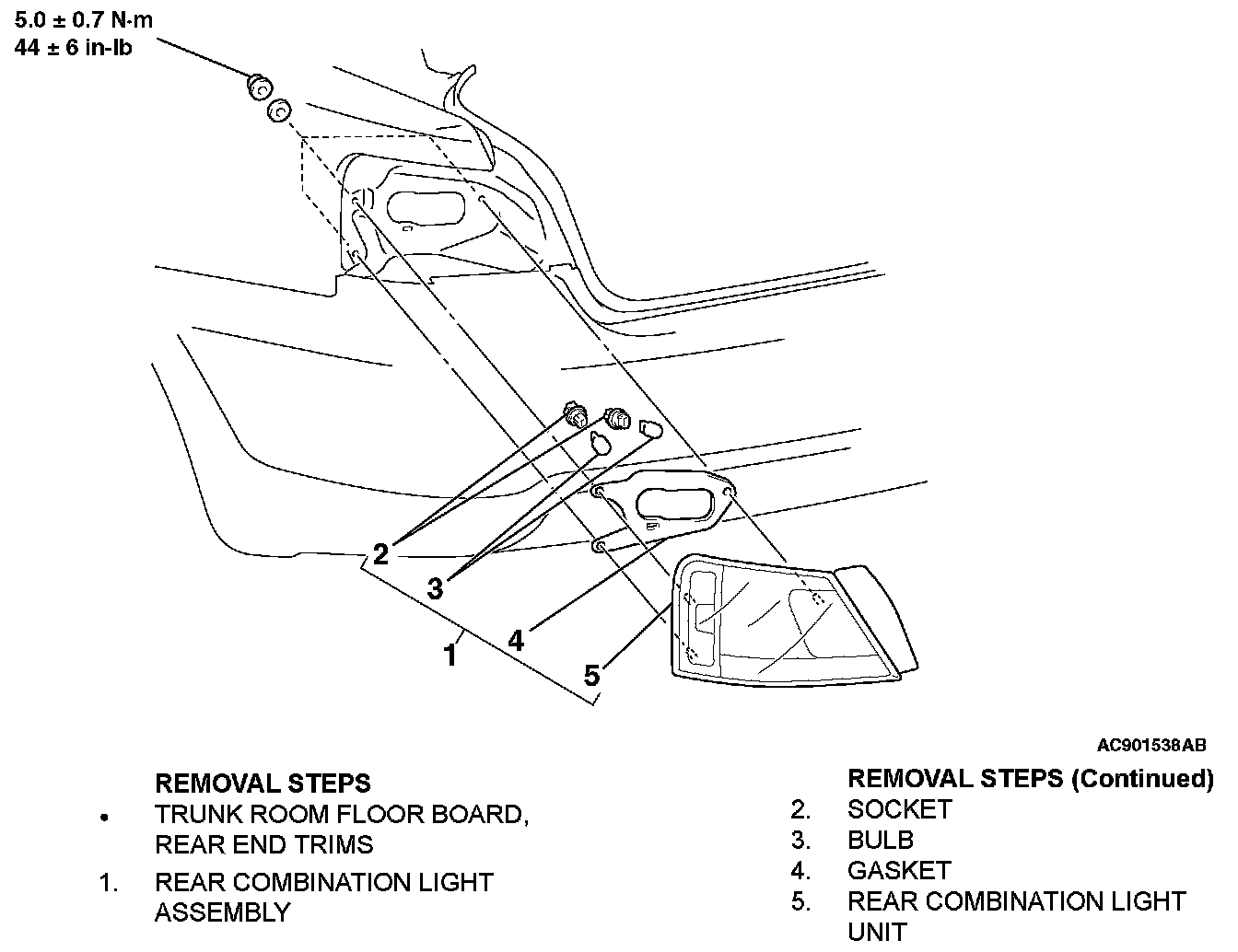 5.0 ± 0.7 N·m
44 ± 6 in-lb

2
3
1
4
5

AC901538AB

REMOVAL STEPS
• TRUNK ROOM FLOOR BOARD, REAR END TRIMS
1. REAR COMBINATION LIGHT ASSEMBLY

REMOVAL STEPS (Continued)
2. SOCKET
3. BULB
4. GASKET
5. REAR COMBINATION LIGHT UNIT