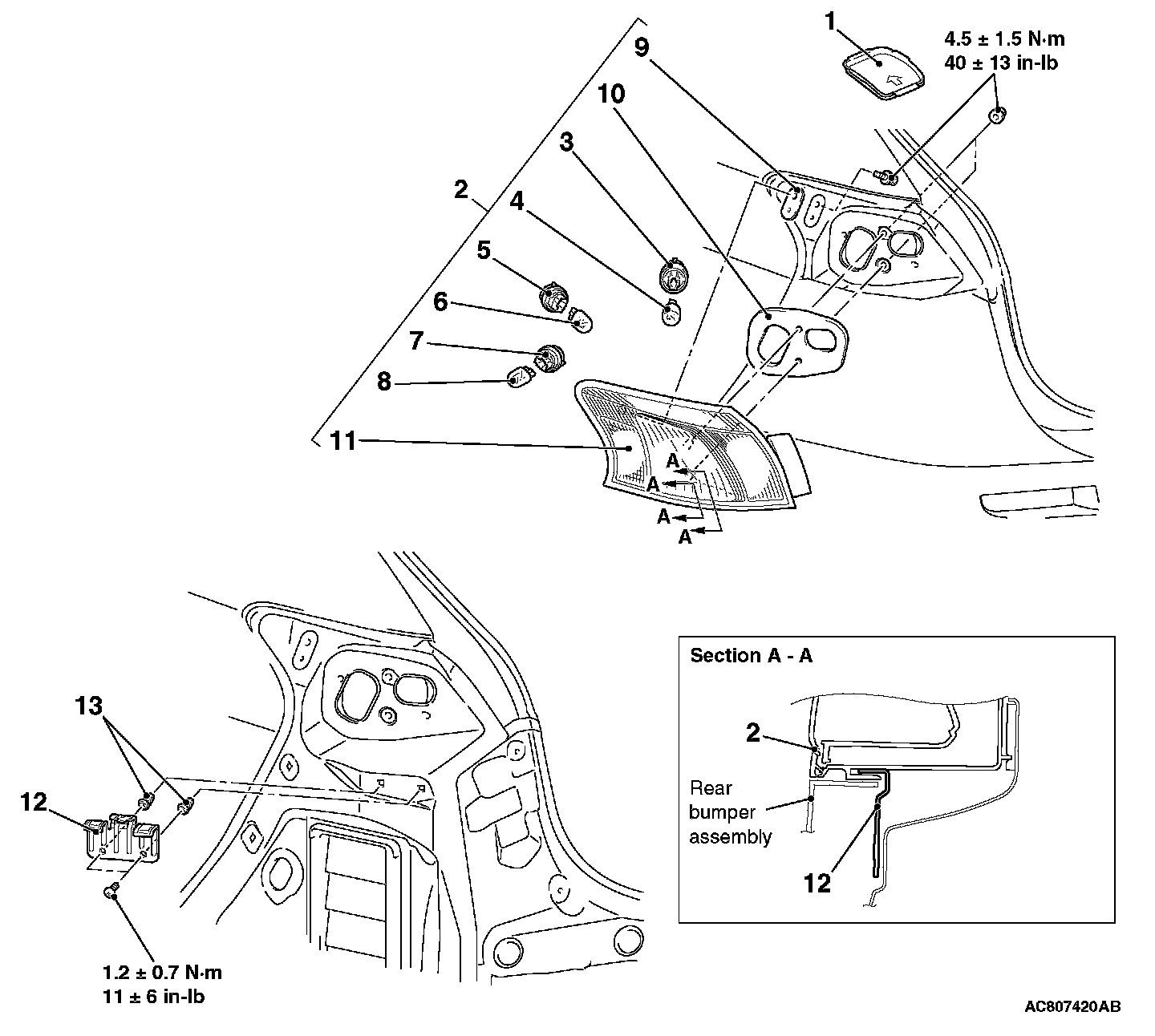 1
4.5 ± 1.5 N·m
40 ± 13 in-lb
9
10
3
2
4
5
6
7
8
11
A
A
A
A

13
12
1.2 ± 0.7 N·m
11 ± 6 in-lb

Section A - A
2
Rear bumper assembly
12

AC807420AB