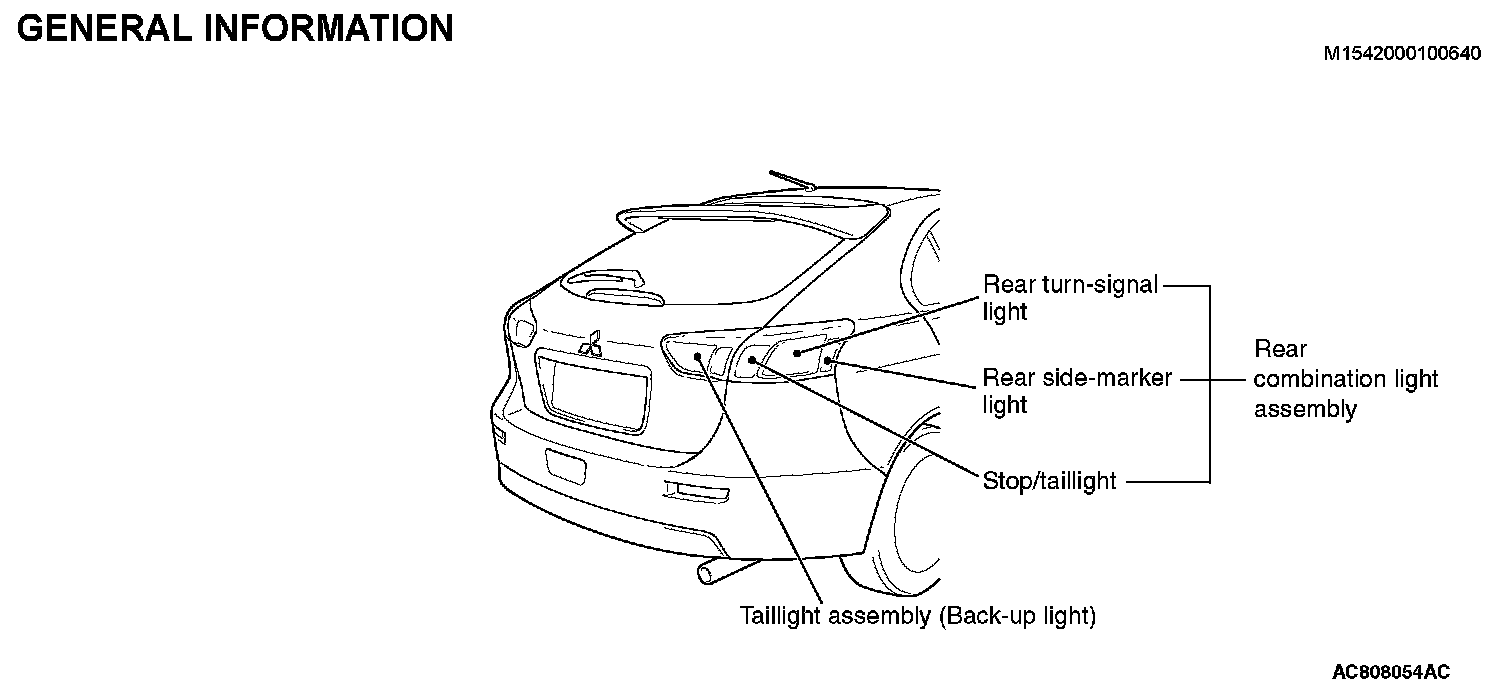 GENERAL INFORMATION

M1542000100640

Rear turn-signal light

Rear side-marker light

Stop/taillight

Rear combination light assembly

Taillight assembly (Back-up light)

AC808054AC