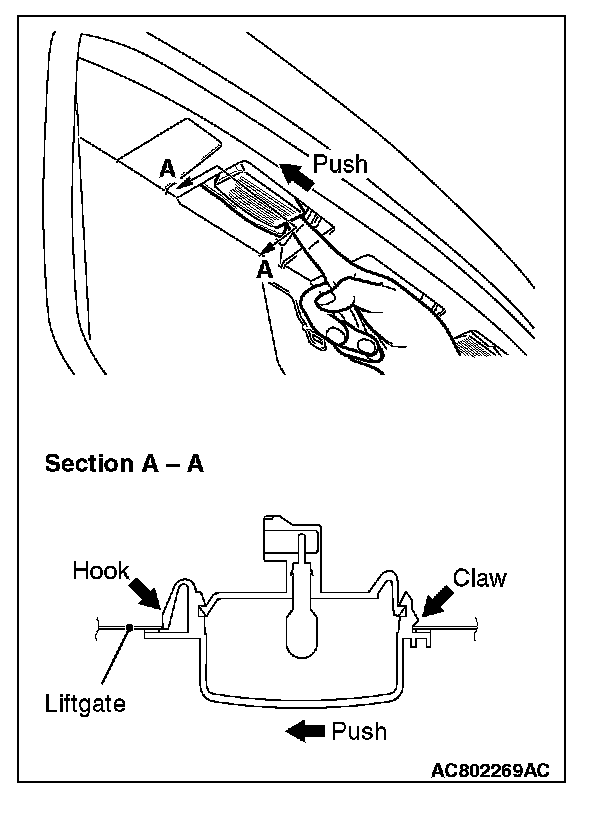 A
Push
A

Section A – A

Hook
Claw
Liftgate
Push

AC802269AC