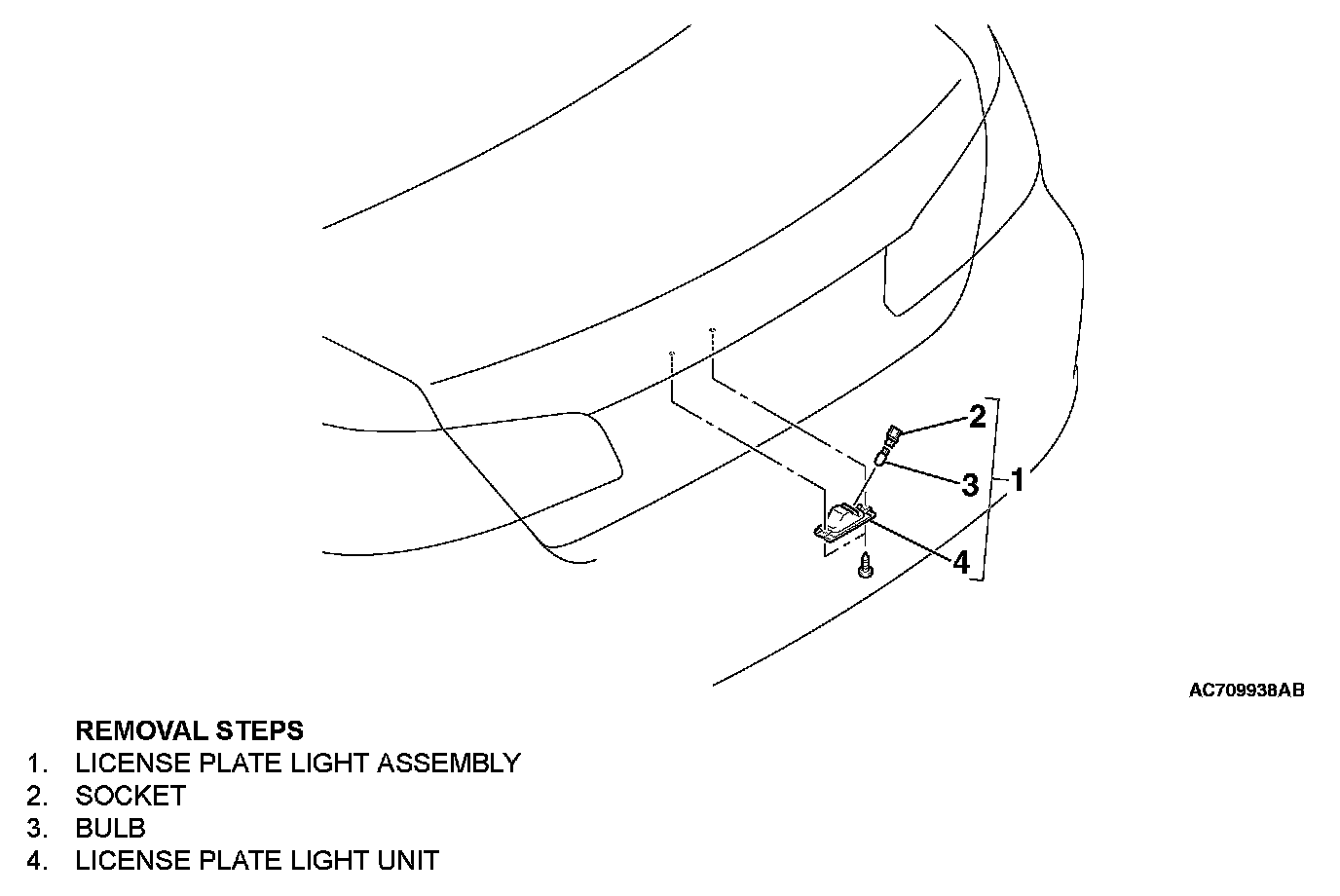 2
3
1
4

AC709938AB

REMOVAL STEPS
1. LICENSE PLATE LIGHT ASSEMBLY
2. SOCKET
3. BULB
4. LICENSE PLATE LIGHT UNIT