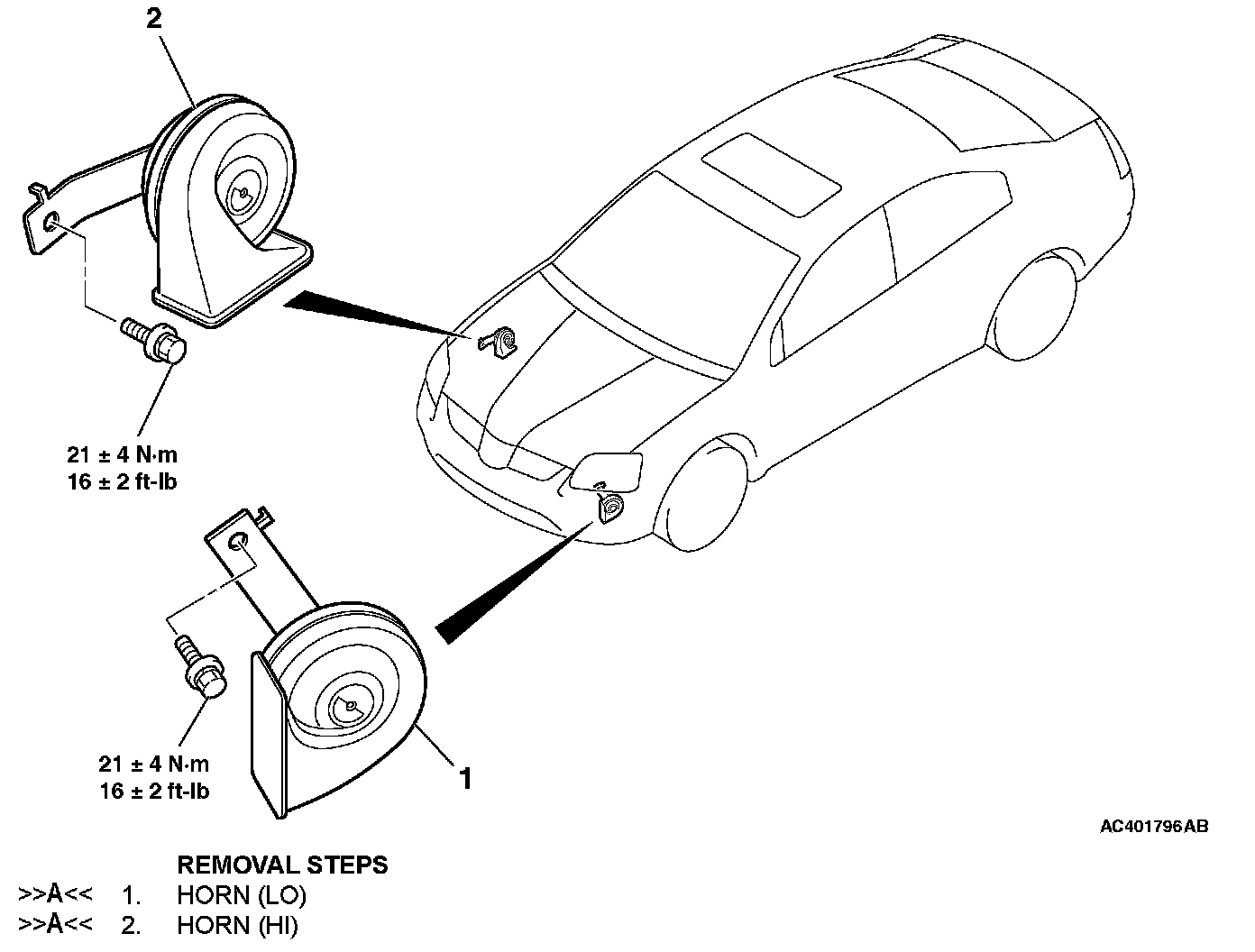 2

21 ± 4 N·m
16 ± 2 ft-lb

21 ± 4 N·m
16 ± 2 ft-lb

1

AC401796AB

REMOVAL STEPS
>>A<< 1. HORN (LO)
>>A<< 2. HORN (HI)