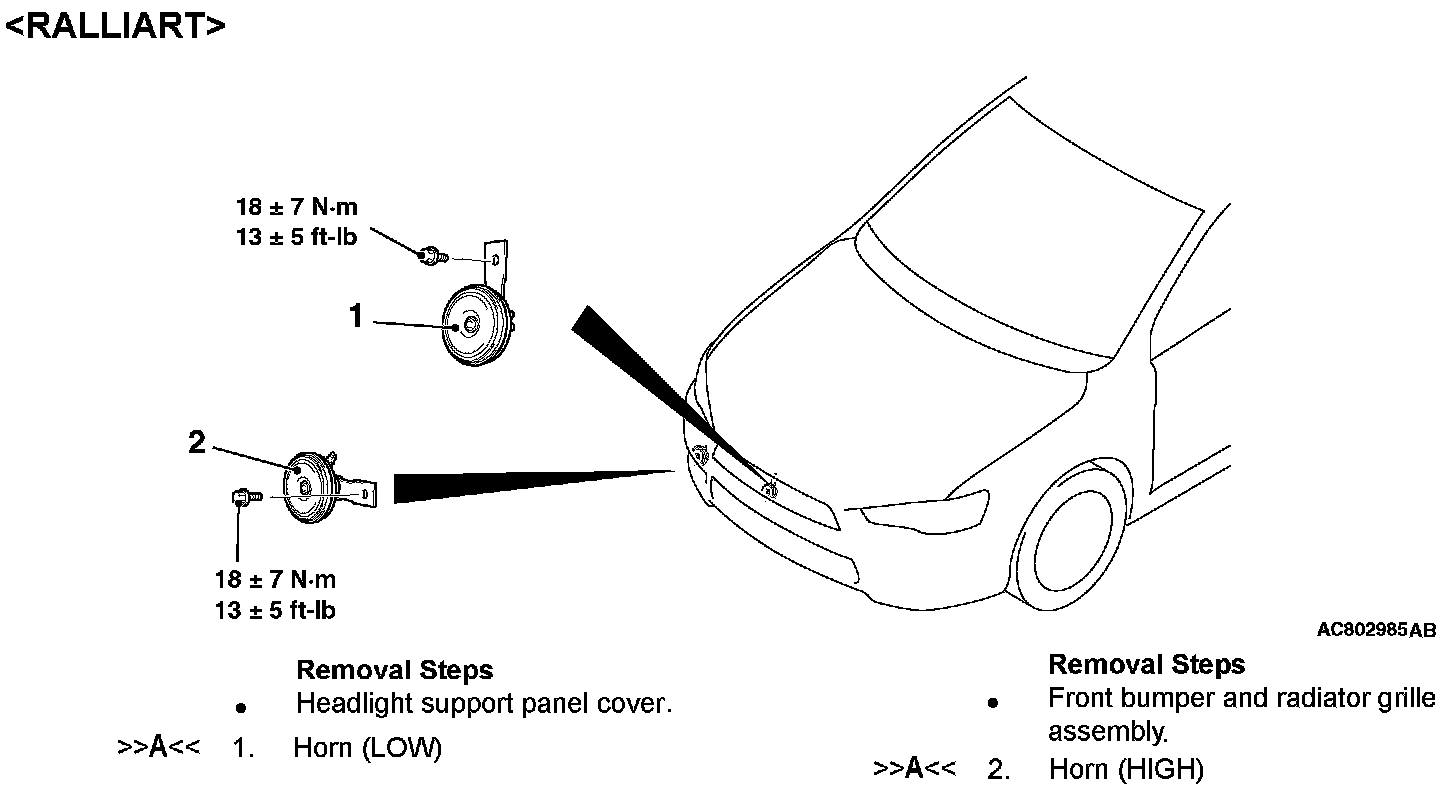 <RALLIART>

18 ± 7 N·m
13 ± 5 ft-lb

1

2

18 ± 7 N·m
13 ± 5 ft-lb

AC802985AB

Removal Steps
• Headlight support panel cover.
>>A<< 1. Horn (LOW)

Removal Steps
• Front bumper and radiator grille assembly.
>>A<< 2. Horn (HIGH)