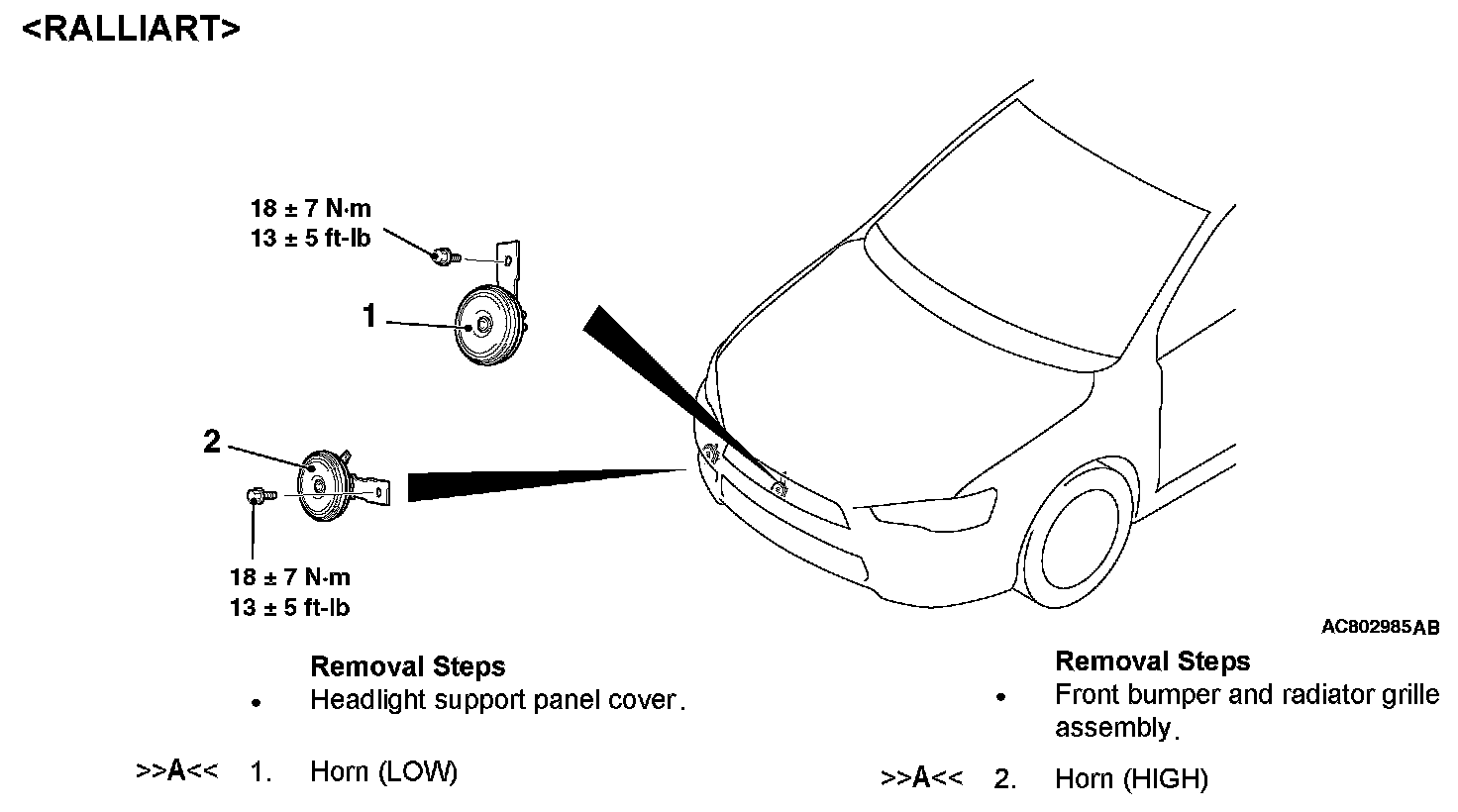 <RALLIART>

18 ± 7 N·m
13 ± 5 ft-lb

1

2

18 ± 7 N·m
13 ± 5 ft-lb

AC802985AB

Removal Steps
• Headlight support panel cover.

>>A<< 1. Horn (LOW)

Removal Steps
• Front bumper and radiator grille assembly.

>>A<< 2. Horn (HIGH)