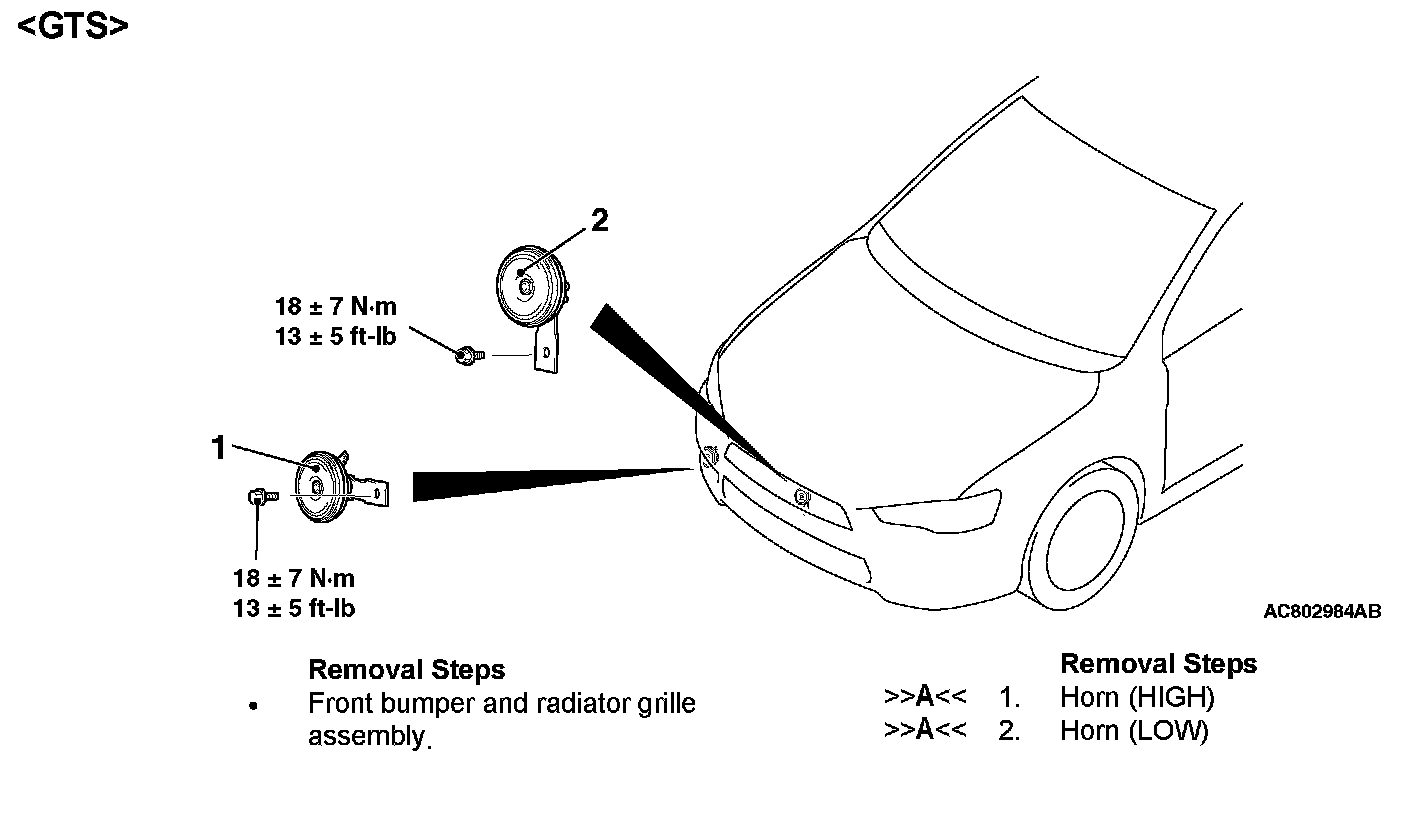 <GTS>

2

18 ± 7 N·m
13 ± 5 ft-lb

1

18 ± 7 N·m
13 ± 5 ft-lb

AC802984AB

Removal Steps
• Front bumper and radiator grille assembly.

Removal Steps
>>A<< 1. Horn (HIGH)
>>A<< 2. Horn (LOW)