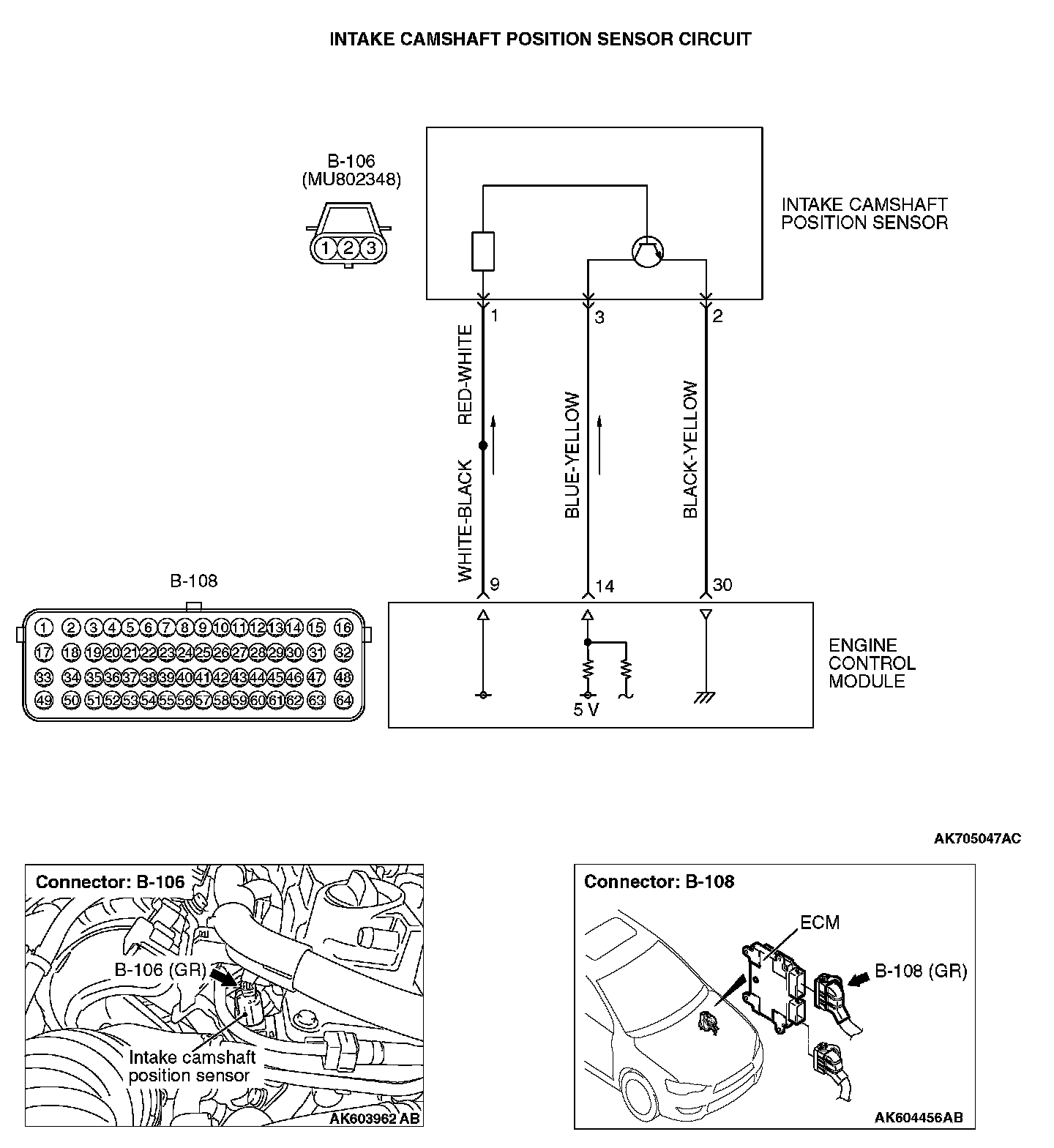 INTAKE CAMSHAFT POSITION SENSOR CIRCUIT

B-106
(MU802348)

1 2 3

INTAKE CAMSHAFT POSITION SENSOR

1
3
2

RED-WHITE
WHITE-BLACK
BLUE-YELLOW
BLACK-YELLOW

9
14
30

B-108

1 2 3 4 5 6 7 8 9 10 11 12 13 14 15 16
17 18 19 20 21 22 23 24 25 26 27 28 29 30 31 32
33 34 35 36 37 38 39 40 41 42 43 44 45 46 47 48
49 50 51 52 53 54 55 56 57 58 59 60 61 62 63 64

5 V

ENGINE CONTROL MODULE

AK705047AC

Connector: B-106

B-106 (GR)

Intake camshaft position sensor

AK603962 AB

Connector: B-108

ECM

B-108 (GR)

AK604456AB