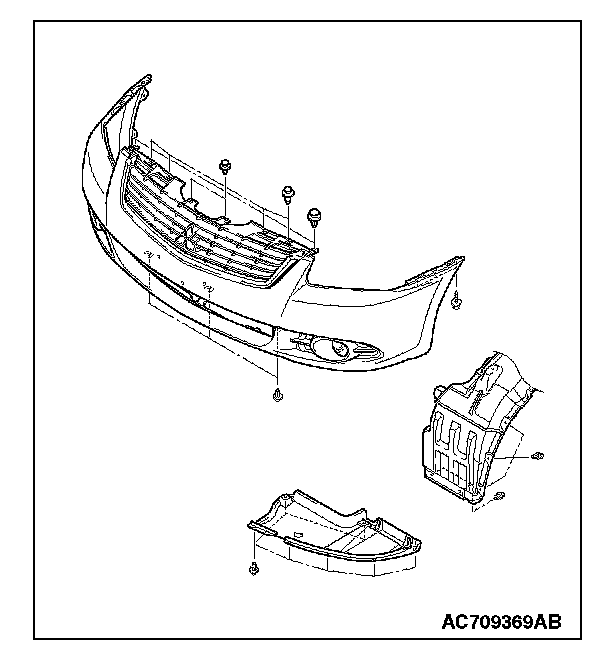 AC709369AB