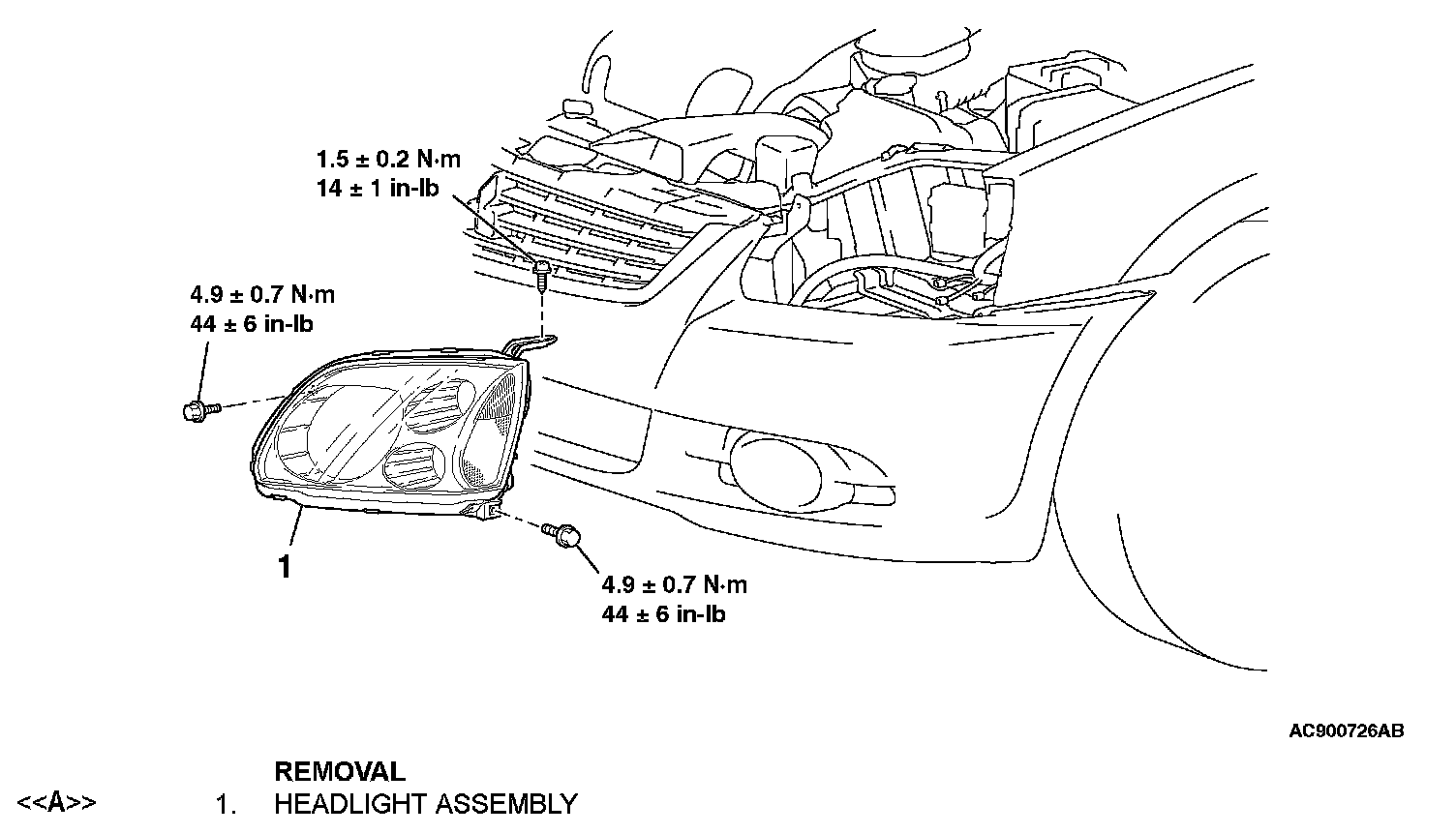 1.5 ± 0.2 N·m
14 ± 1 in-lb

4.9 ± 0.7 N·m
44 ± 6 in-lb

1

4.9 ± 0.7 N·m
44 ± 6 in-lb

AC900726AB

REMOVAL
<<A>> 1. HEADLIGHT ASSEMBLY