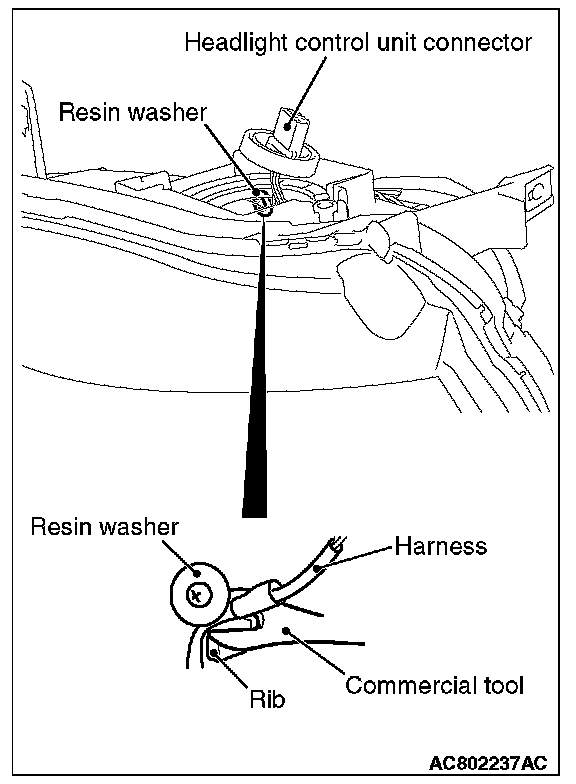 Headlight control unit connector

Resin washer

Resin washer

Harness

Commercial tool

Rib

AC802237AC