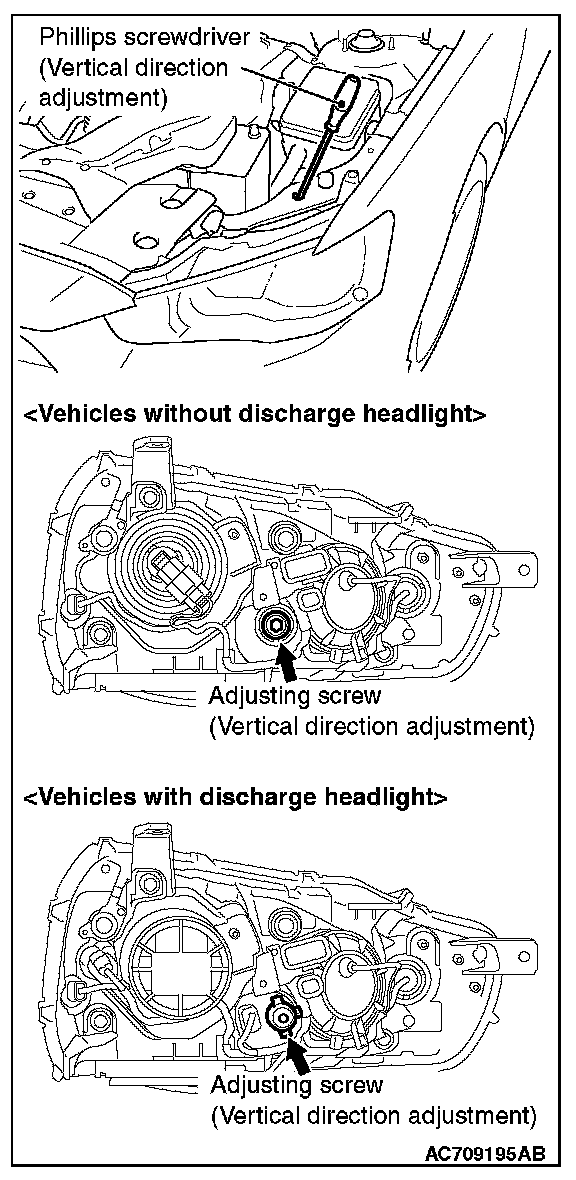 Phillips screwdriver
(Vertical direction adjustment)

<Vehicles without discharge headlight>

Adjusting screw
(Vertical direction adjustment)

<Vehicles with discharge headlight>

Adjusting screw
(Vertical direction adjustment)

AC709195AB