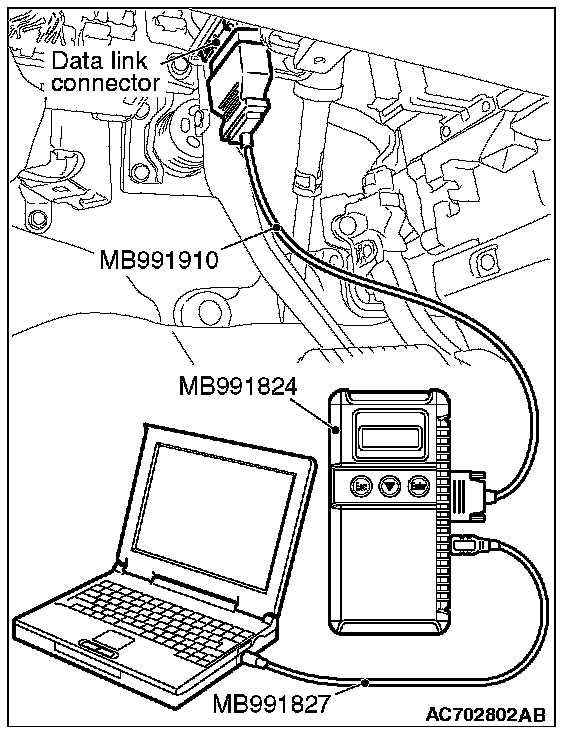 Data link connector

MB991910

MB991824

Esc

Enter

MB991827

AC702802AB