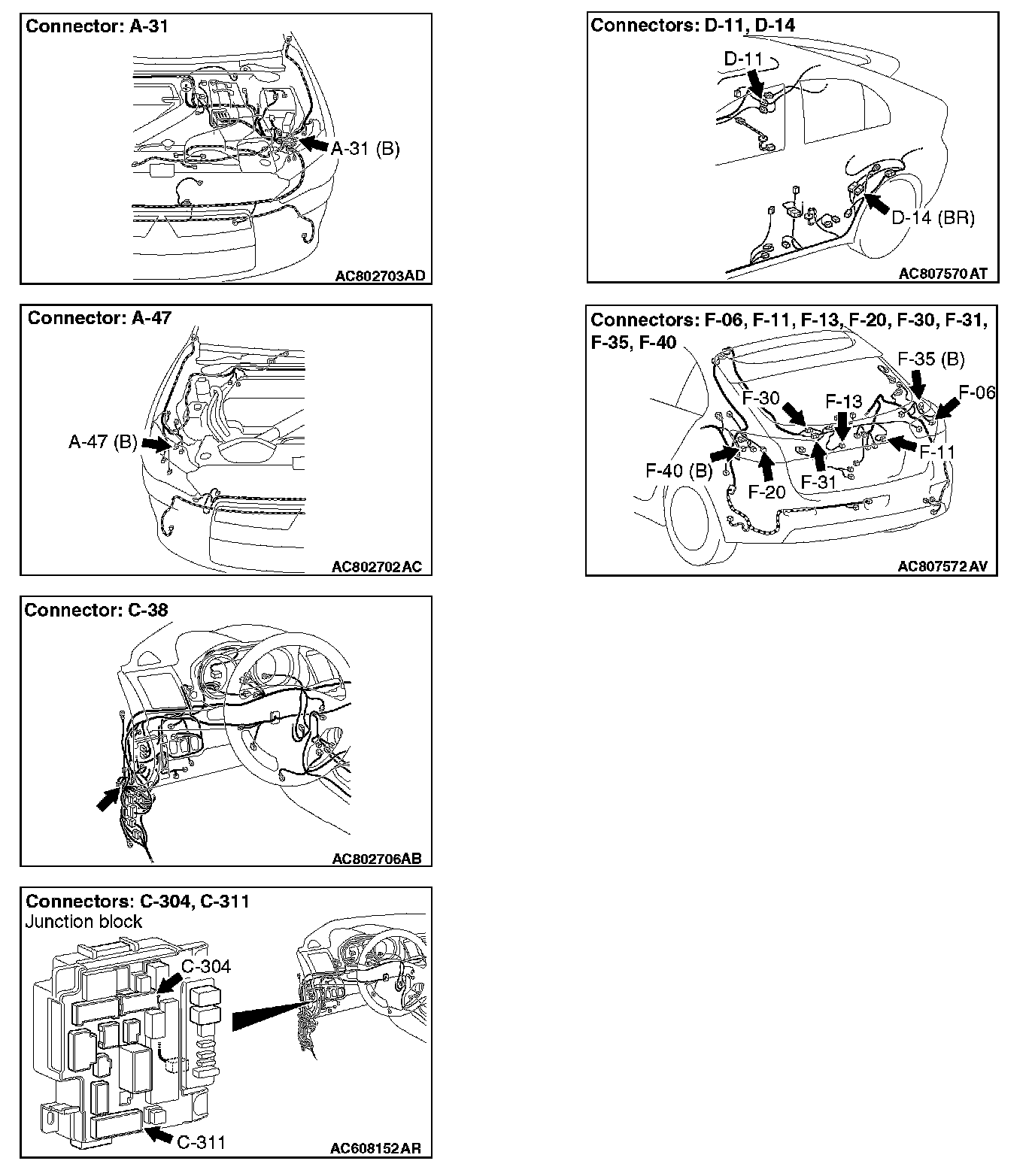 Connector: A-31

A-31 (B)

AC802703AD

Connector: A-47

A-47 (B)

AC802702AC

Connector: C-38

AC802706AB

Connectors: C-304, C-311
Junction block

C-304

C-311

AC608152AR

Connectors: D-11, D-14

D-11

D-14 (BR)

AC807570AT

Connectors: F-06, F-11, F-13, F-20, F-30, F-31, F-35, F-40

F-35 (B)

F-06

F-30

F-13

F-11

F-40 (B)

F-20

F-31

AC807572AV