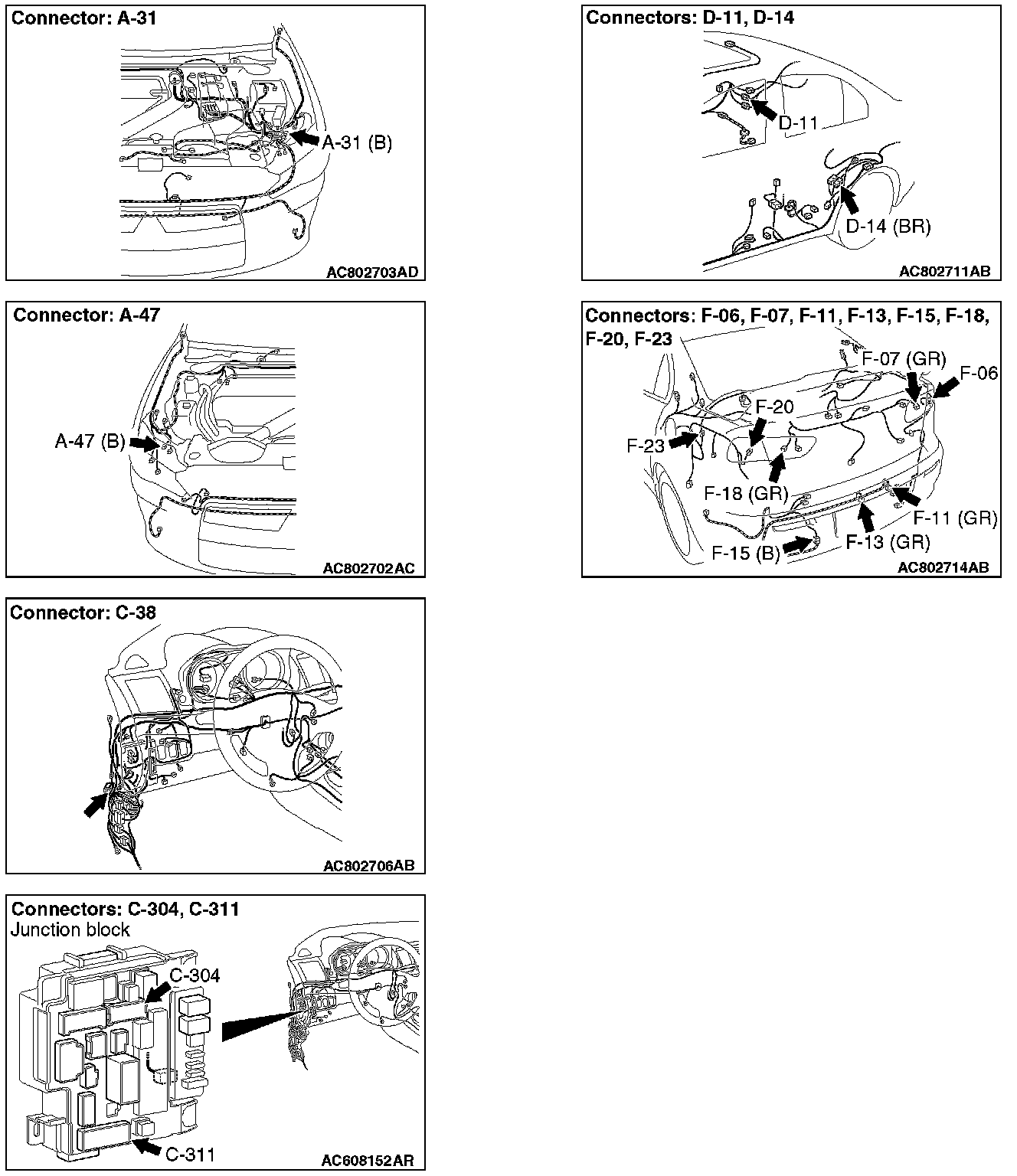 Connector: A-31

A-31 (B)

AC802703AD

Connector: A-47

A-47 (B)

AC802702AC

Connector: C-38

AC802706AB

Connectors: C-304, C-311
Junction block

C-304

C-311

AC608152AR

Connectors: D-11, D-14

D-11

D-14 (BR)

AC802711AB

Connectors: F-06, F-07, F-11, F-13, F-15, F-18, F-20, F-23

F-07 (GR)

F-06

F-20

F-23

F-18 (GR)

F-11 (GR)

F-13 (GR)

F-15 (B)

AC802714AB