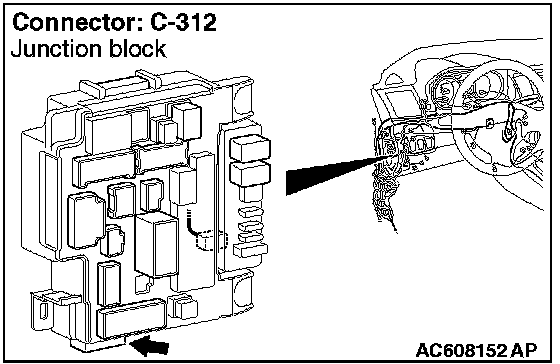 Connector: C-312
Junction block

AC608152 AP