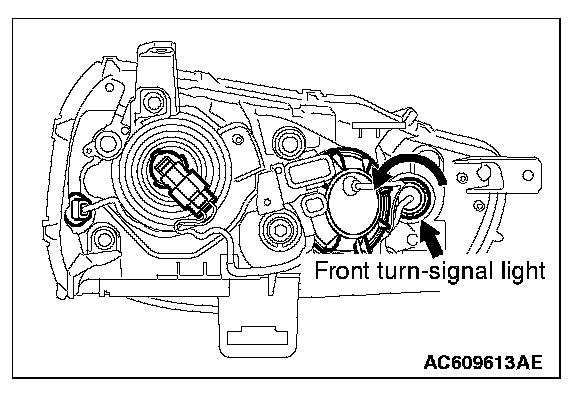 Front turn-signal light

AC609613AE