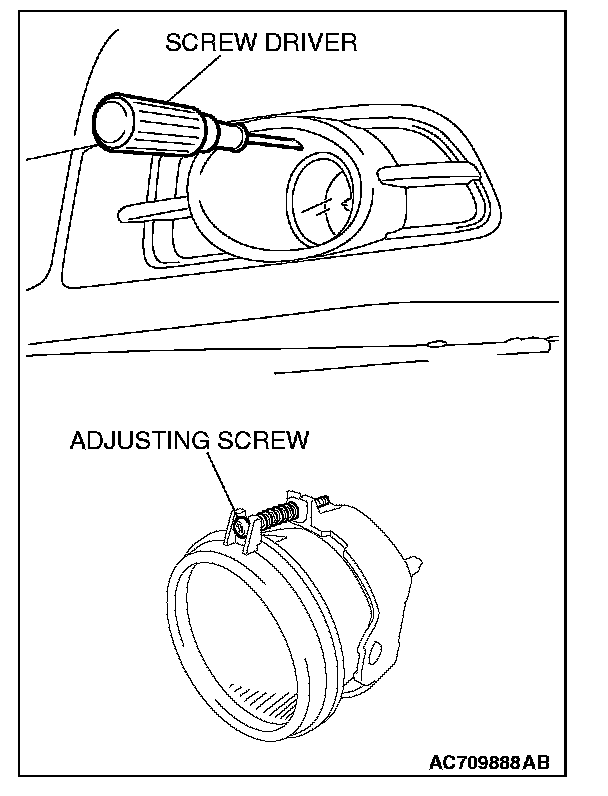 SCREW DRIVER

ADJUSTING SCREW

AC709888AB