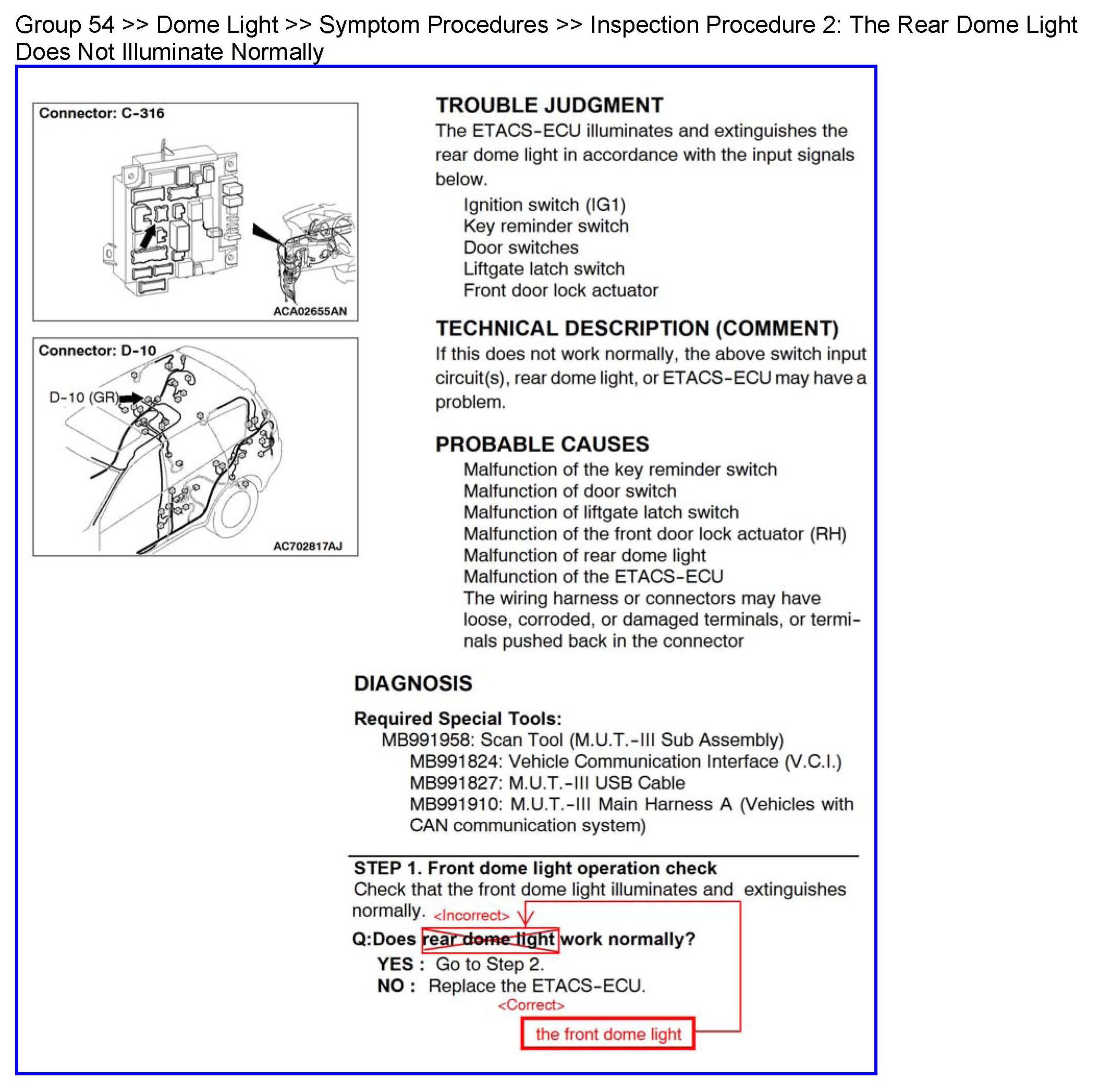 Group 54 >> Dome Light >> Symptom Procedures >> Inspection Procedure 2: The Rear Dome Light Does Not Illuminate Normally

Connector: C-316

ACA02655AN

Connector: D-10

D-10 (GR)

AC702817AJ

TROUBLE JUDGMENT

The ETACS-ECU illuminates and extinguishes the rear dome light in accordance with the input signals below.

Ignition switch (IG1)
Key reminder switch
Door switches
Liftgate latch switch
Front door lock actuator

TECHNICAL DESCRIPTION (COMMENT)

If this does not work normally, the above switch input circuit(s), rear dome light, or ETACS-ECU may have a problem.

PROBABLE CAUSES

Malfunction of the key reminder switch
Malfunction of door switch
Malfunction of liftgate latch switch
Malfunction of the front door lock actuator (RH)
Malfunction of rear dome light
Malfunction of the ETACS-ECU
The wiring harness or connectors may have loose, corroded, or damaged terminals, or terminals pushed back in the connector

DIAGNOSIS

Required Special Tools:
MB991958: Scan Tool (M.U.T.-III Sub Assembly)
MB991824: Vehicle Communication Interface (V.C.I.)
MB991827: M.U.T.-III USB Cable
MB991910: M.U.T.-III Main Harness A (Vehicles with CAN communication system)

STEP 1. Front dome light operation check

Check that the front dome light illuminates and extinguishes normally.

<Incorrect>

Q:Does rear dome light work normally?

YES : Go to Step 2.
NO : Replace the ETACS-ECU.

<Correct>

the front dome light