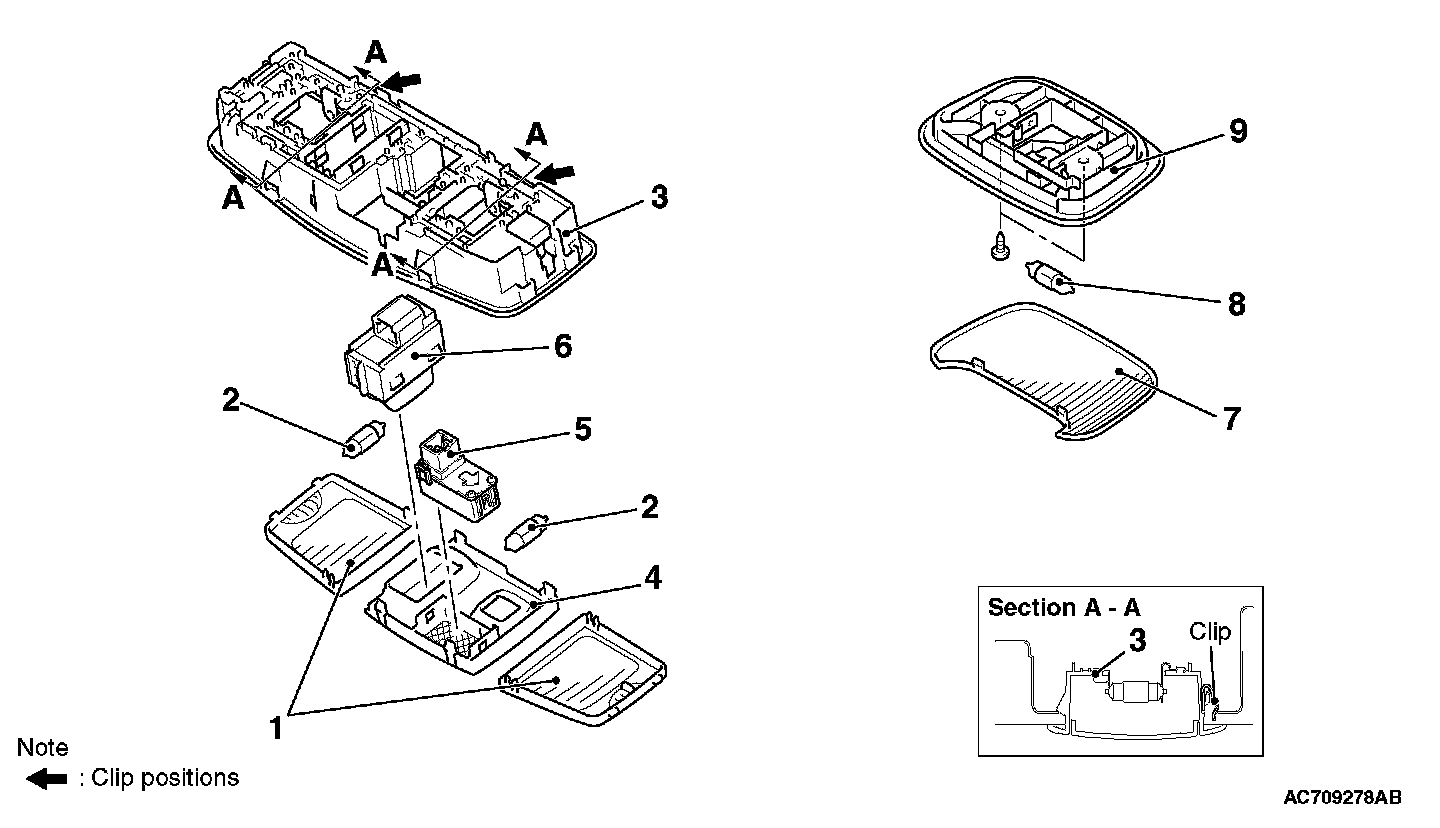 A
A
A
A
3
6
2
5
2
4
1
9
8
7
Section A - A
3
Clip
Note
: Clip positions
AC709278AB