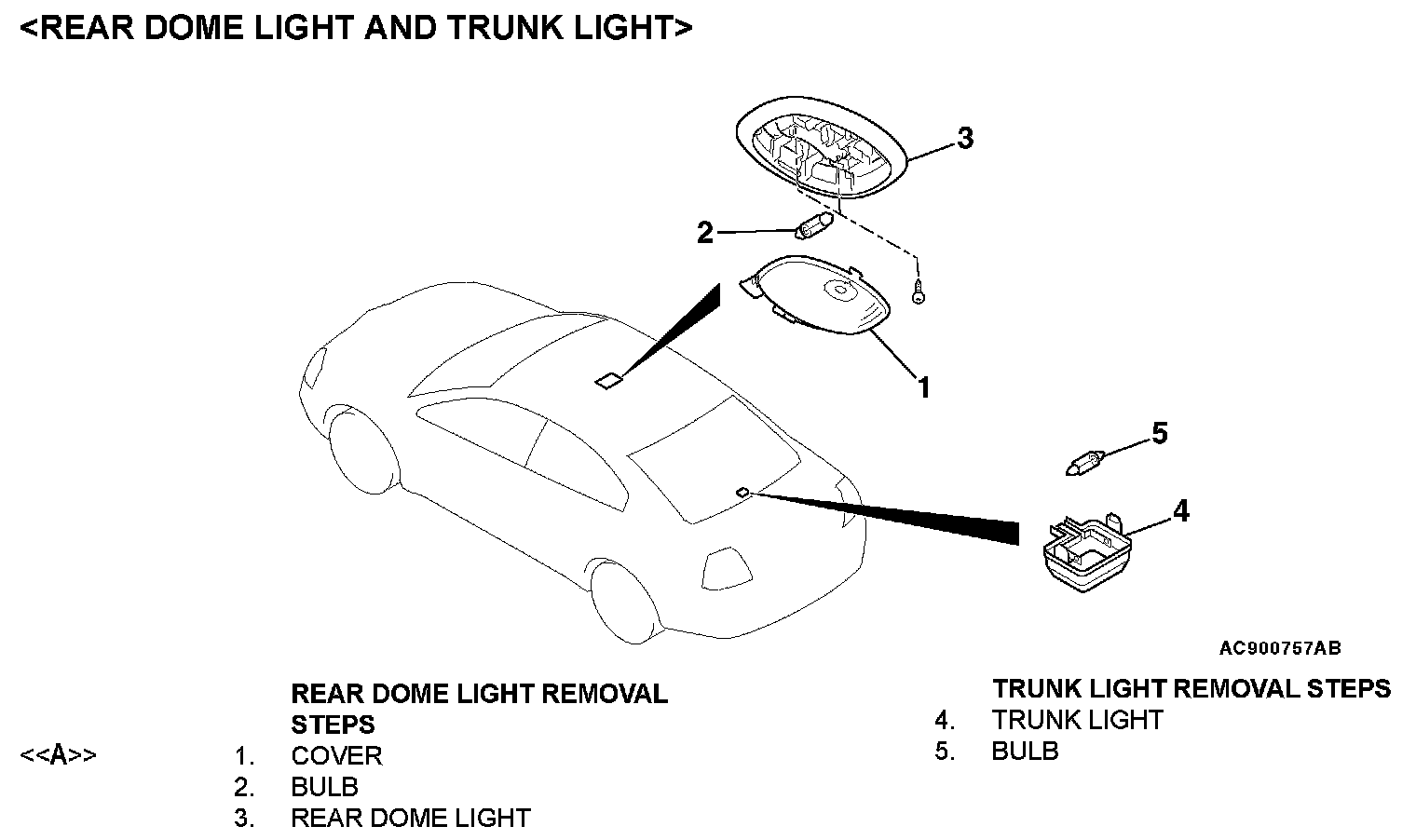 <REAR DOME LIGHT AND TRUNK LIGHT>

3

2

1

5

4

AC900757AB

REAR DOME LIGHT REMOVAL STEPS

<<A>> 1. COVER

2. BULB

3. REAR DOME LIGHT

TRUNK LIGHT REMOVAL STEPS

4. TRUNK LIGHT

5. BULB