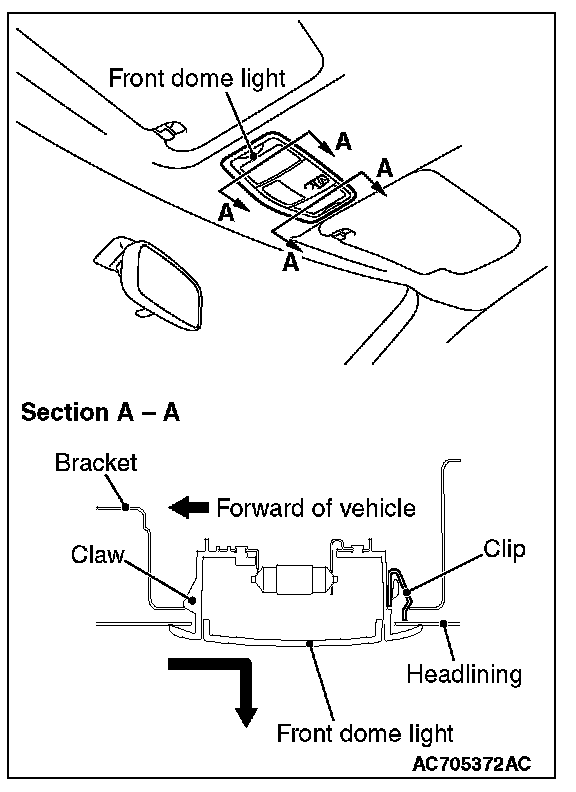 Front dome light

A

A

A

A

Section A – A

Bracket

Forward of vehicle

Claw

Clip

Headlining

Front dome light

AC705372AC