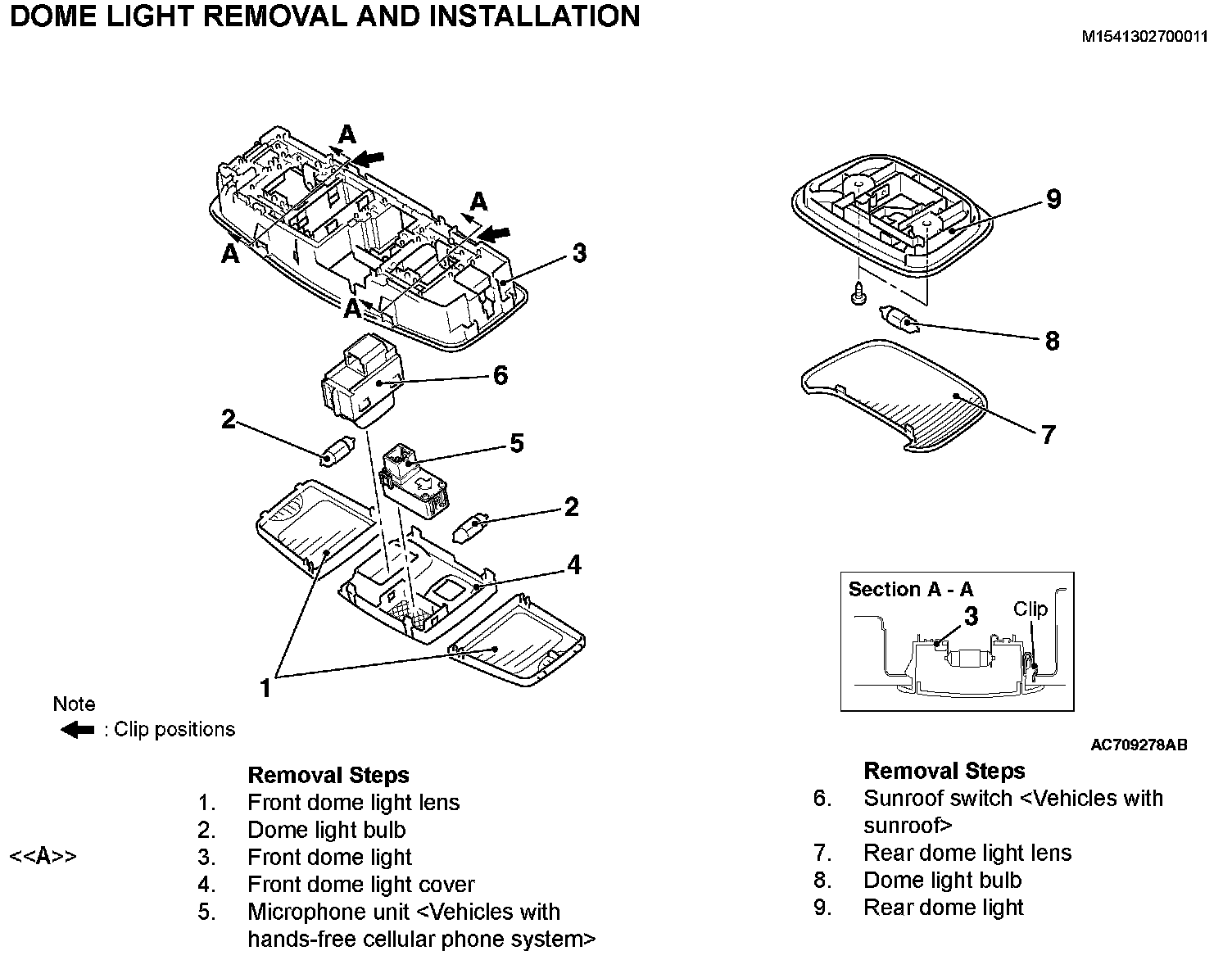 DOME LIGHT REMOVAL AND INSTALLATION

M1541302700011

A
A
A
A
3
6
2
5
2
4
1

9
8
7

Section A - A
3
Clip

Note
: Clip positions

AC709278AB

Removal Steps
1. Front dome light lens
2. Dome light bulb
<<A>> 3. Front dome light
4. Front dome light cover
5. Microphone unit <Vehicles with hands-free cellular phone system>

Removal Steps
6. Sunroof switch <Vehicles with sunroof>
7. Rear dome light lens
8. Dome light bulb
9. Rear dome light