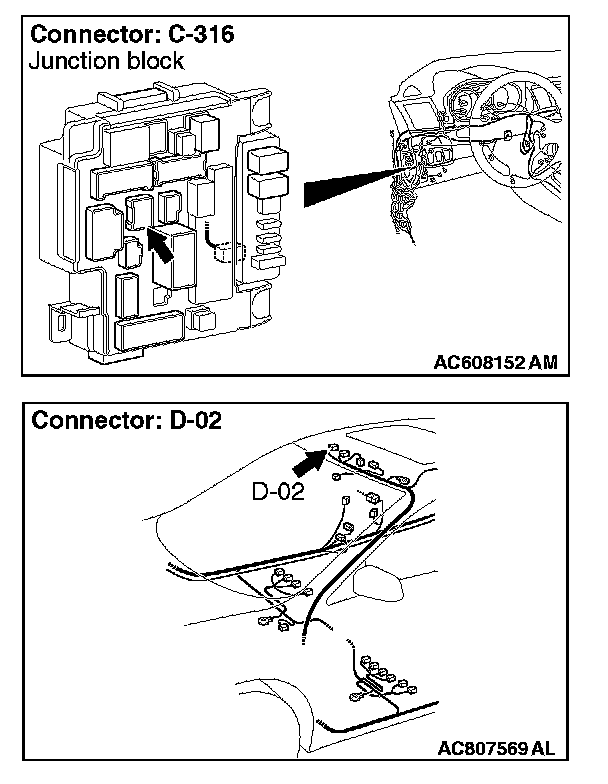 Connector: C-316
Junction block

AC608152 AM

Connector: D-02

D-02

AC807569 AL