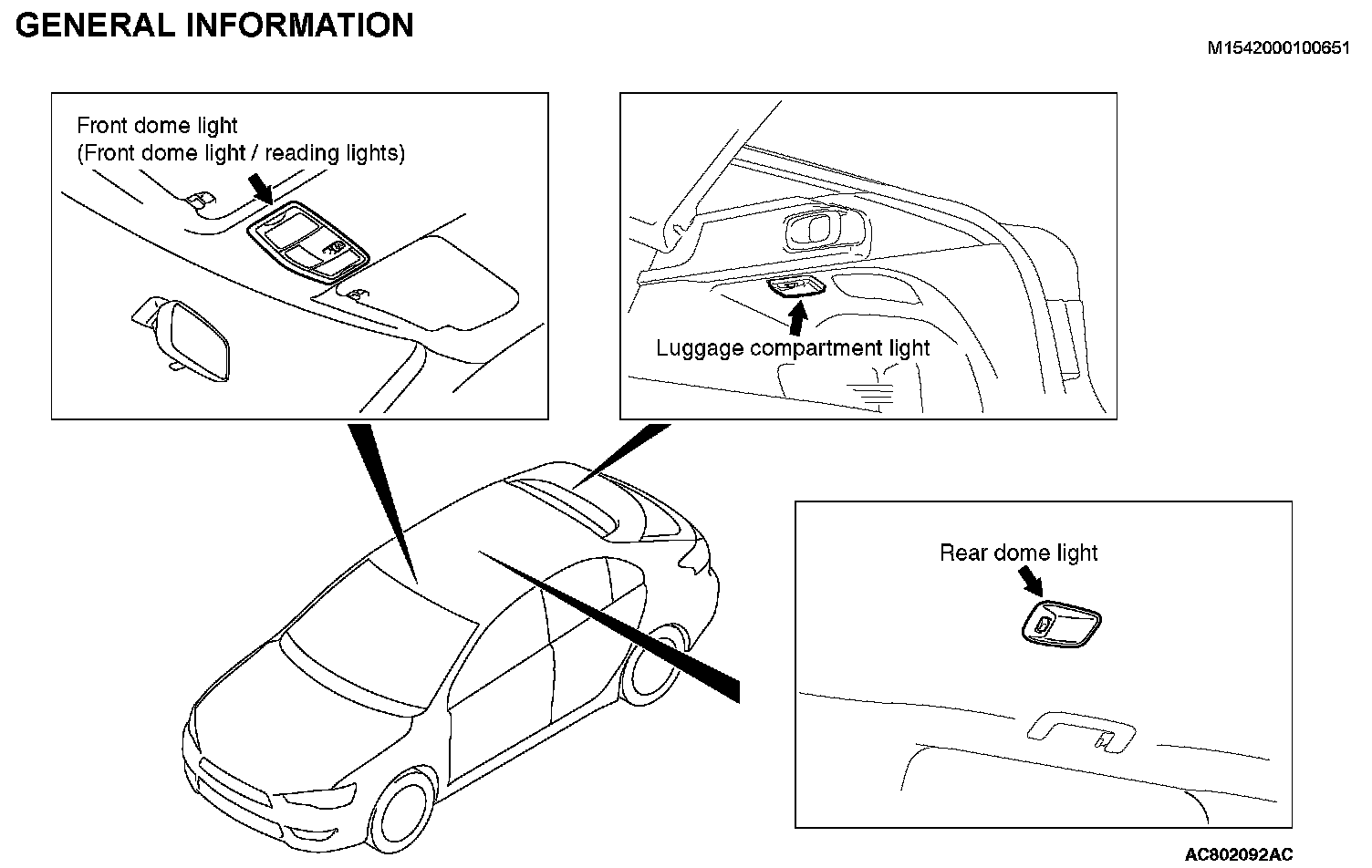 GENERAL INFORMATION

M1542000100651

Front dome light
(Front dome light / reading lights)

Luggage compartment light

Rear dome light

AC802092AC