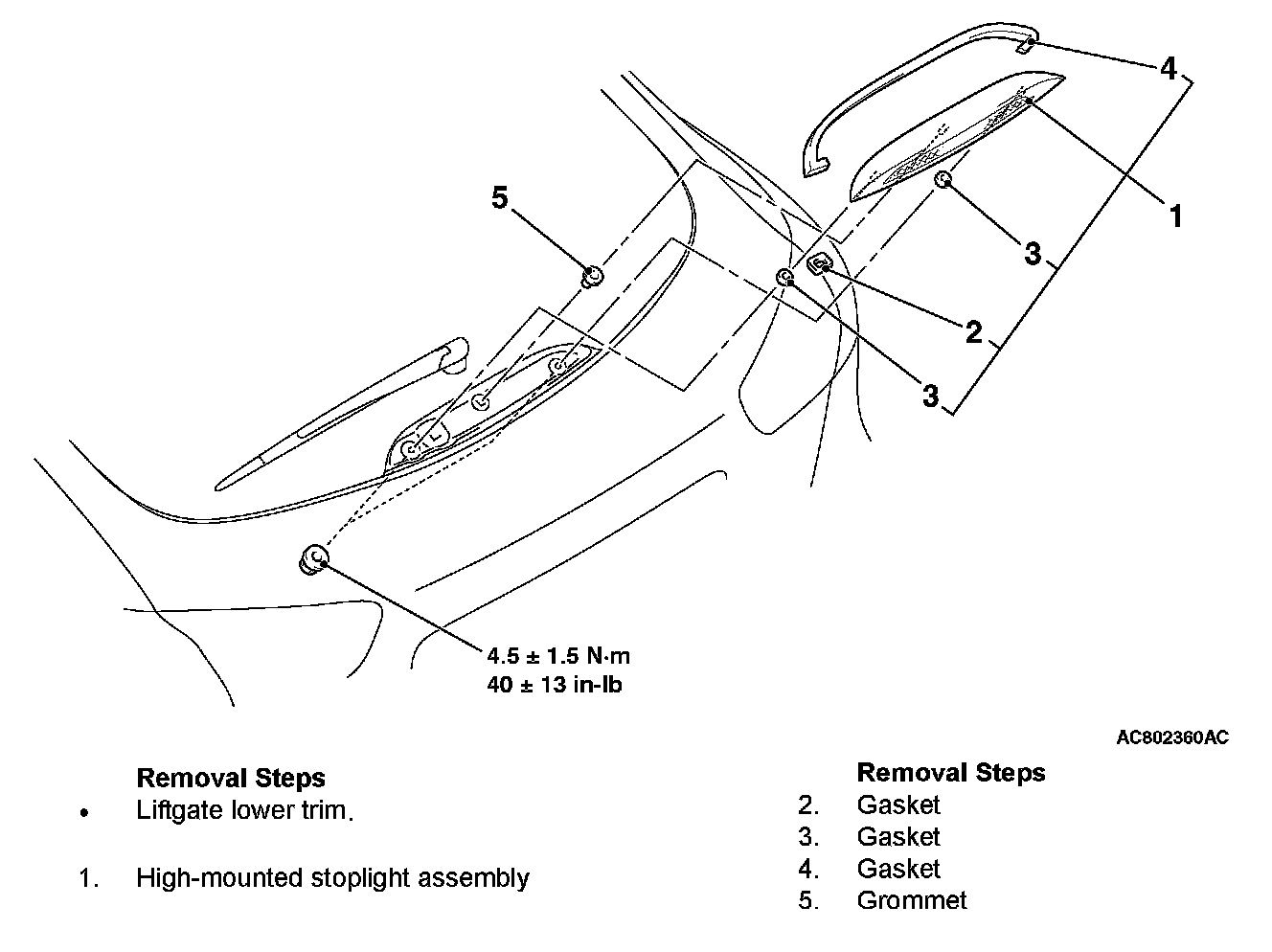 4
1
5
3
2
3
4.5 ± 1.5 N·m
40 ± 13 in-lb
AC802360AC

Removal Steps
• Liftgate lower trim.

1. High-mounted stoplight assembly

Removal Steps
2. Gasket
3. Gasket
4. Gasket
5. Grommet