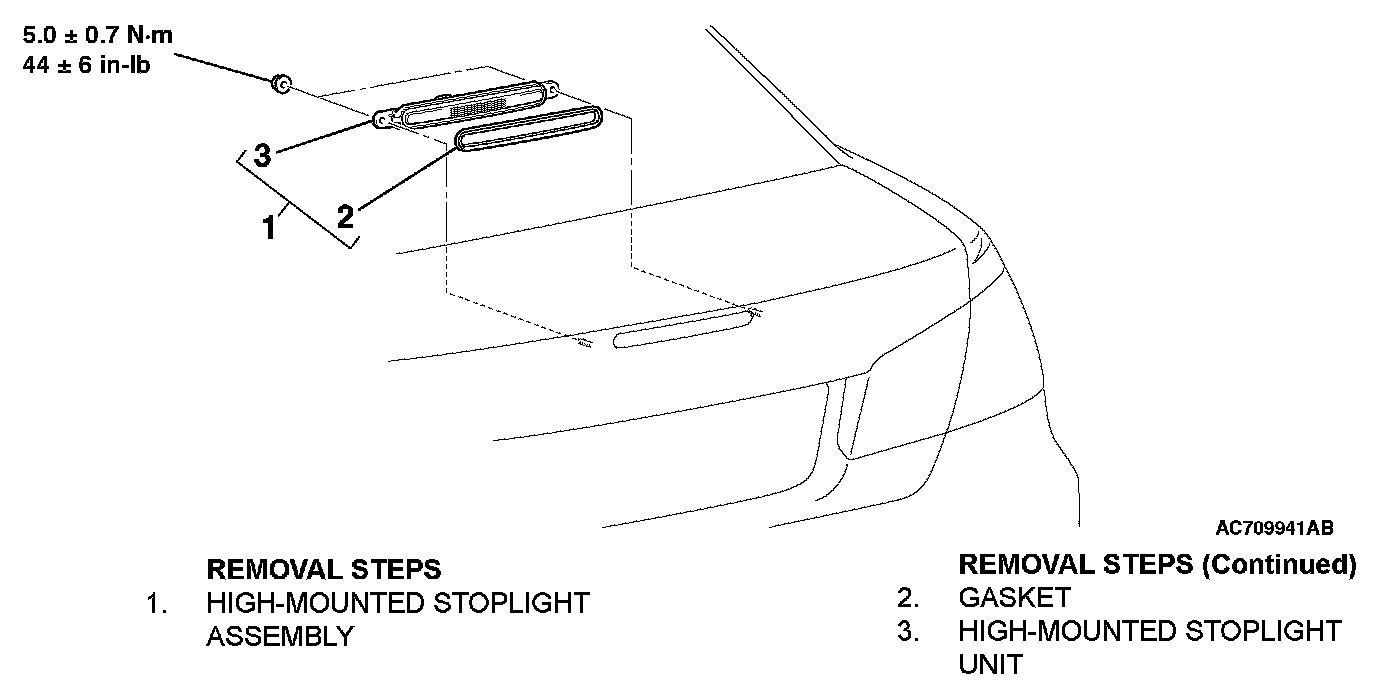 5.0 ± 0.7 N·m
44 ± 6 in-lb

3

2

1

AC709941AB

REMOVAL STEPS
1. HIGH-MOUNTED STOPLIGHT ASSEMBLY

REMOVAL STEPS (Continued)
2. GASKET
3. HIGH-MOUNTED STOPLIGHT UNIT