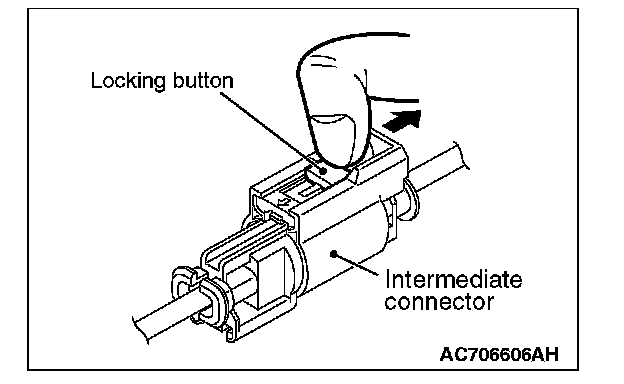 Locking button

Intermediate connector

AC706606AH