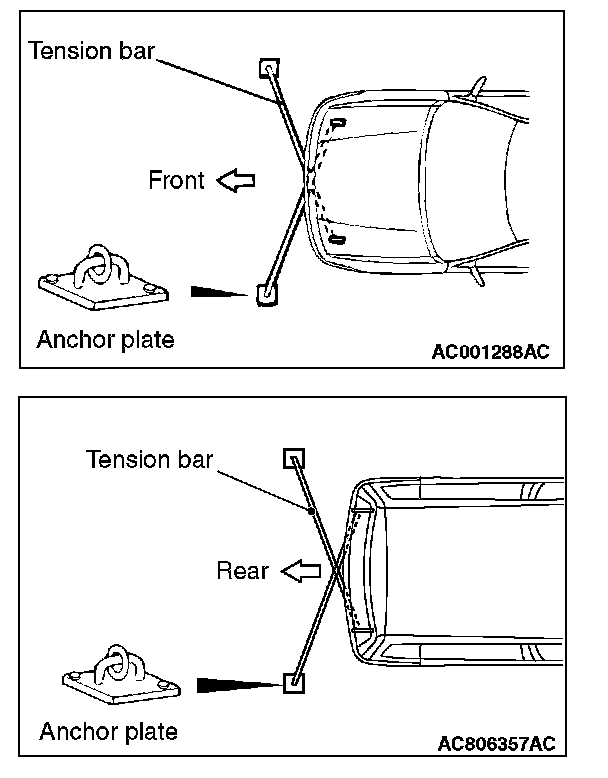 Tension bar

Front

Anchor plate

AC001288AC

Tension bar

Rear

Anchor plate

AC806357AC