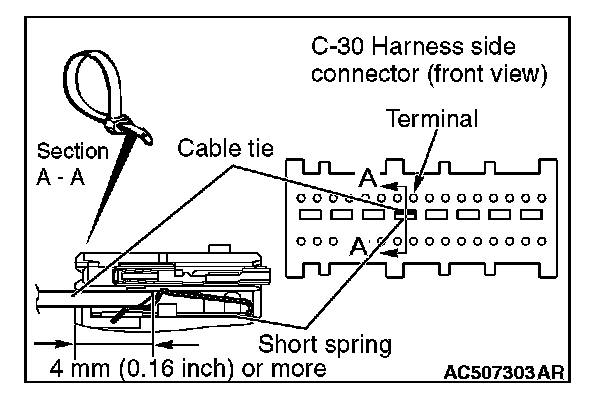 C-30 Harness side connector (front view)

Terminal

Section A - A

Cable tie

A

A

Short spring

4 mm (0.16 inch) or more

AC507303AR