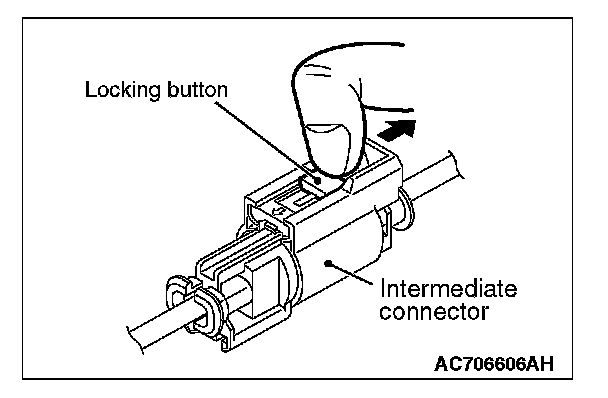 Locking button

Intermediate connector

AC706606AH