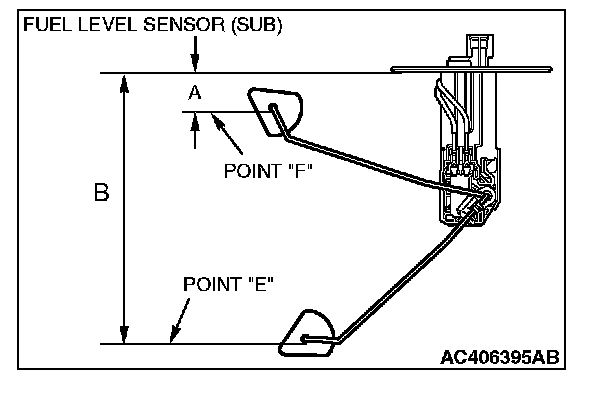 FUEL LEVEL SENSOR (SUB)

A

POINT "F"

B

POINT "E"

AC406395AB