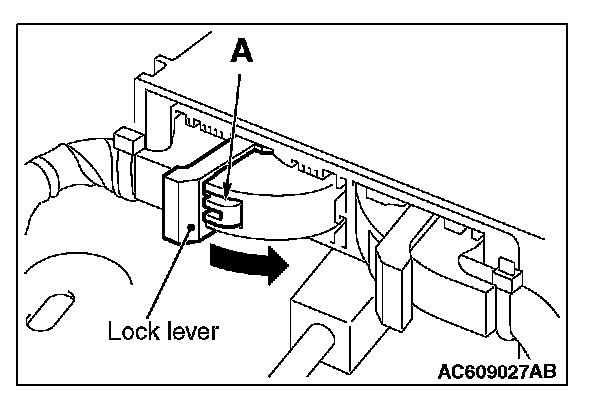 A

Lock lever

AC609027AB