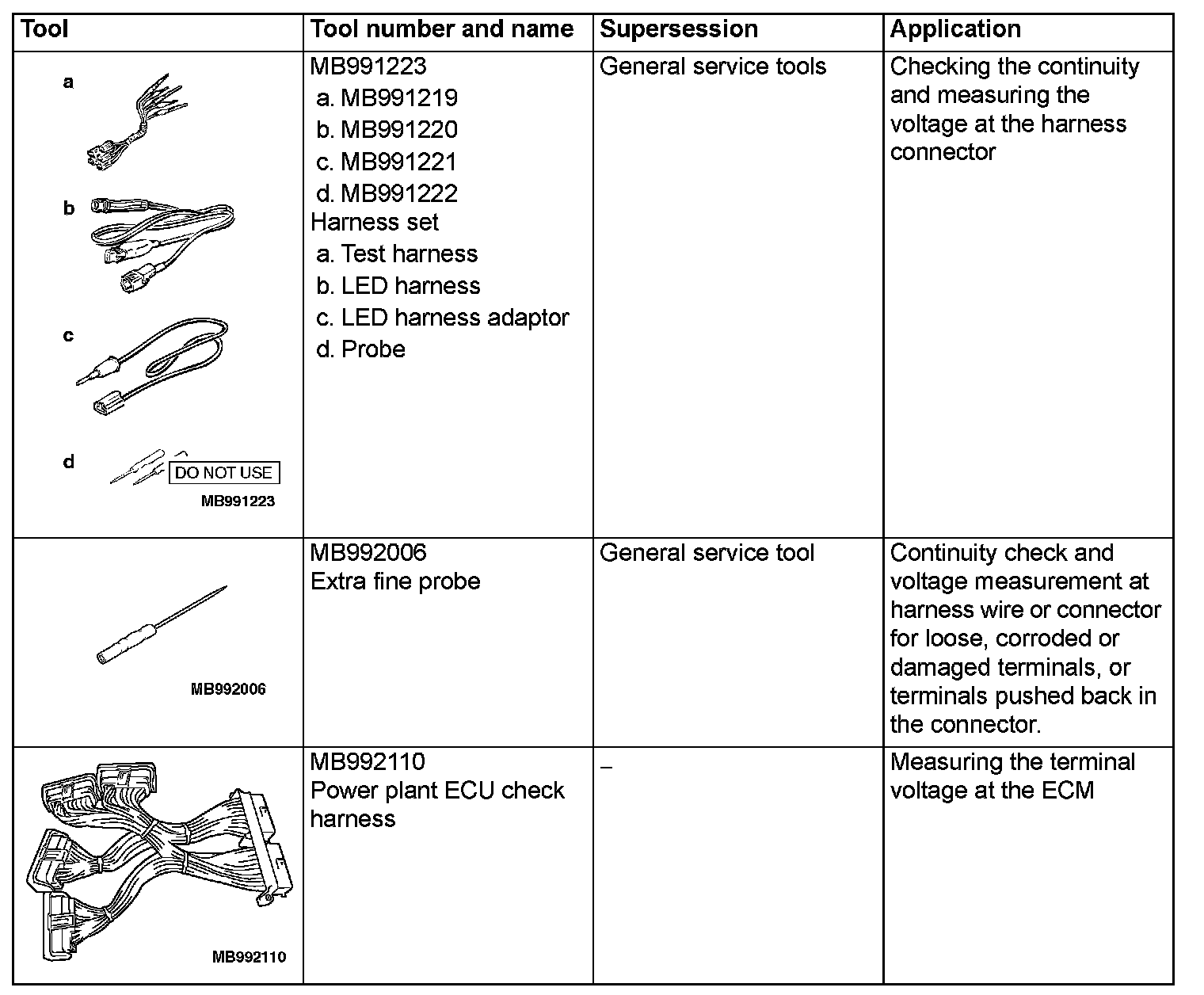 | Tool | Tool number and name | Supersession | Application |
|---|---|---|---|
| a b c d DO NOT USE MB991223 | MB991223 a. MB991219 b. MB991220 c. MB991221 d. MB991222 Harness set a. Test harness b. LED harness c. LED harness adaptor d. Probe | General service tools | Checking the continuity and measuring the voltage at the harness connector |
| MB992006 | MB992006 Extra fine probe | General service tool | Continuity check and voltage measurement at harness wire or connector for loose, corroded or damaged terminals, or terminals pushed back in the connector. |
| MB992110 | MB992110 Power plant ECU check harness | – | Measuring the terminal voltage at the ECM |