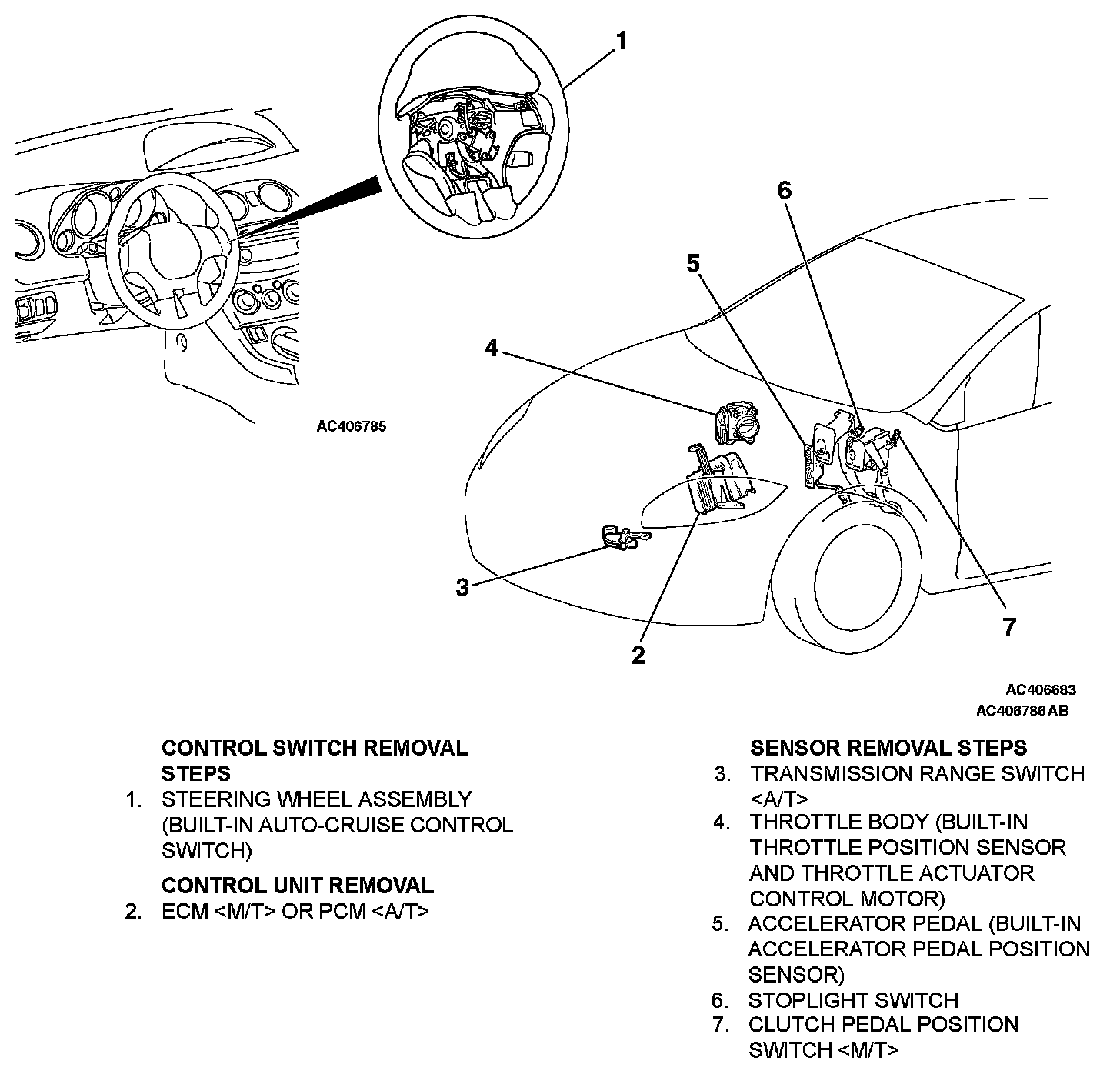 1

AC406785

6

5

4

3

2

7

AC406683
AC406786AB

CONTROL SWITCH REMOVAL STEPS
1. STEERING WHEEL ASSEMBLY (BUILT-IN AUTO-CRUISE CONTROL SWITCH)

CONTROL UNIT REMOVAL
2. ECM <M/T> OR PCM <A/T>

SENSOR REMOVAL STEPS
3. TRANSMISSION RANGE SWITCH <A/T>
4. THROTTLE BODY (BUILT-IN THROTTLE POSITION SENSOR AND THROTTLE ACTUATOR CONTROL MOTOR)
5. ACCELERATOR PEDAL (BUILT-IN ACCELERATOR PEDAL POSITION SENSOR)
6. STOPLIGHT SWITCH
7. CLUTCH PEDAL POSITION SWITCH <M/T>