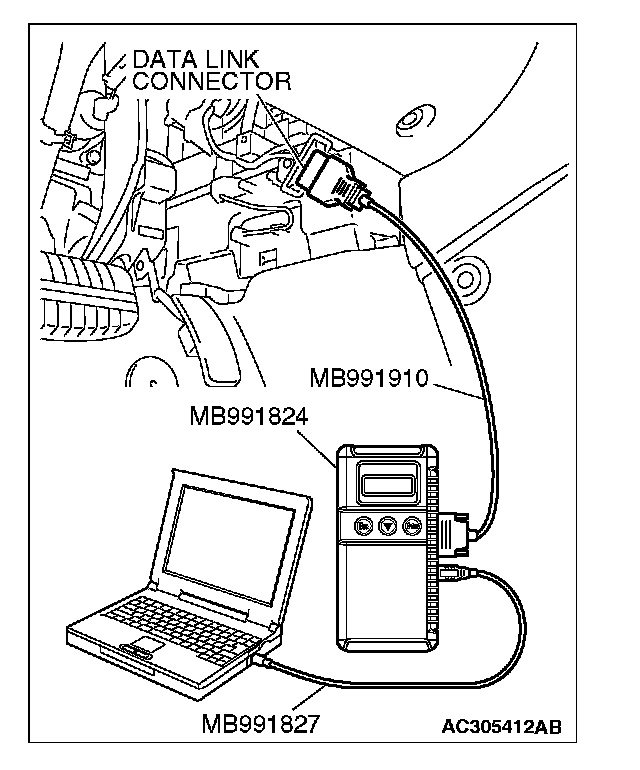 DATA LINK CONNECTOR

MB991910

MB991824

MB991827

AC305412AB