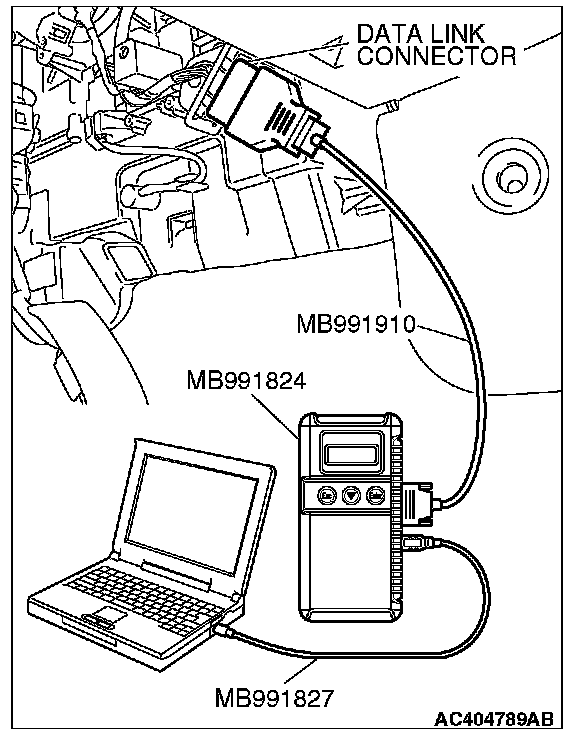 DATA LINK CONNECTOR

MB991910

MB991824

MB991827

AC404789AB