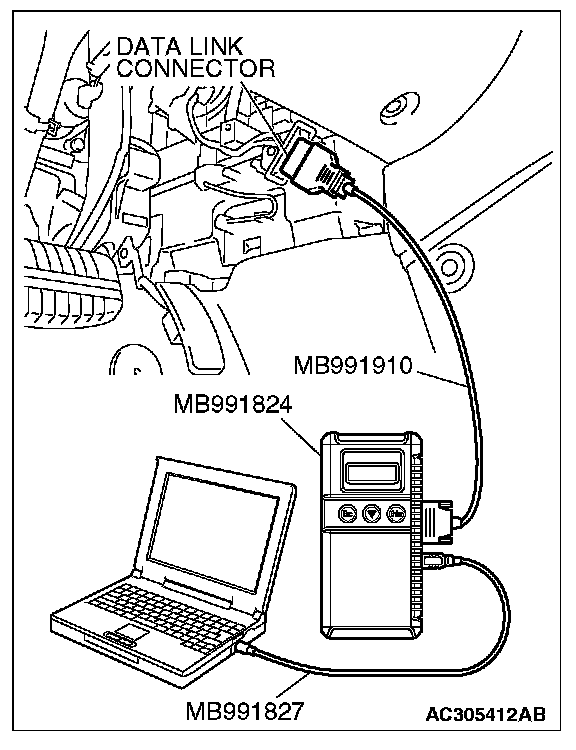 DATA LINK CONNECTOR

MB991910

MB991824

MB991827

AC305412AB