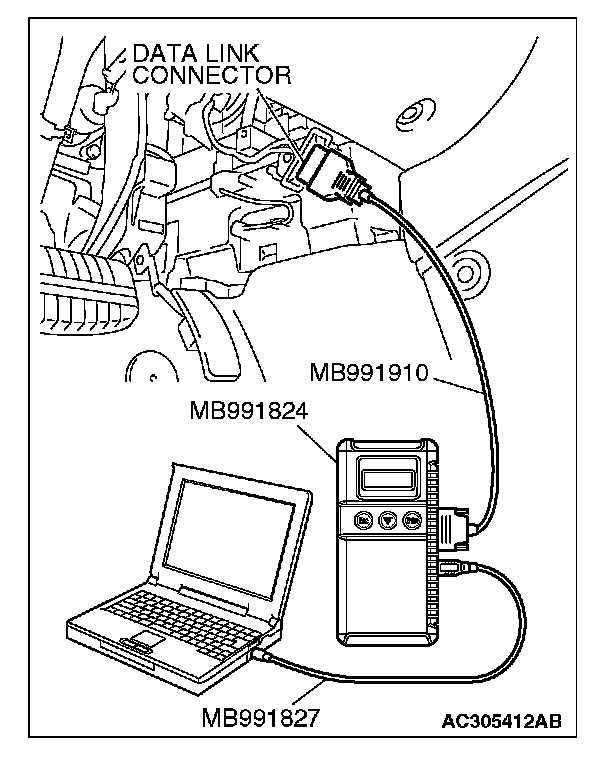 DATA LINK CONNECTOR

MB991910

MB991824

MB991827

AC305412AB