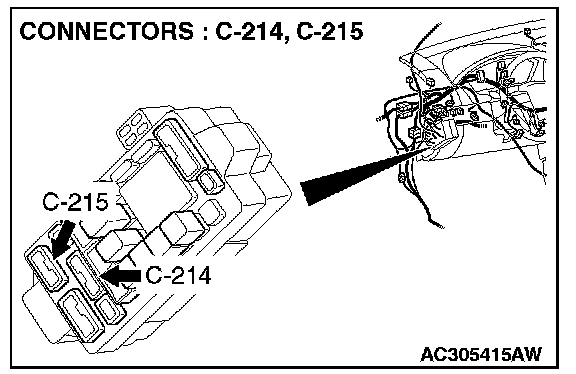 CONNECTORS : C-214, C-215

C-215

C-214

AC305415AW